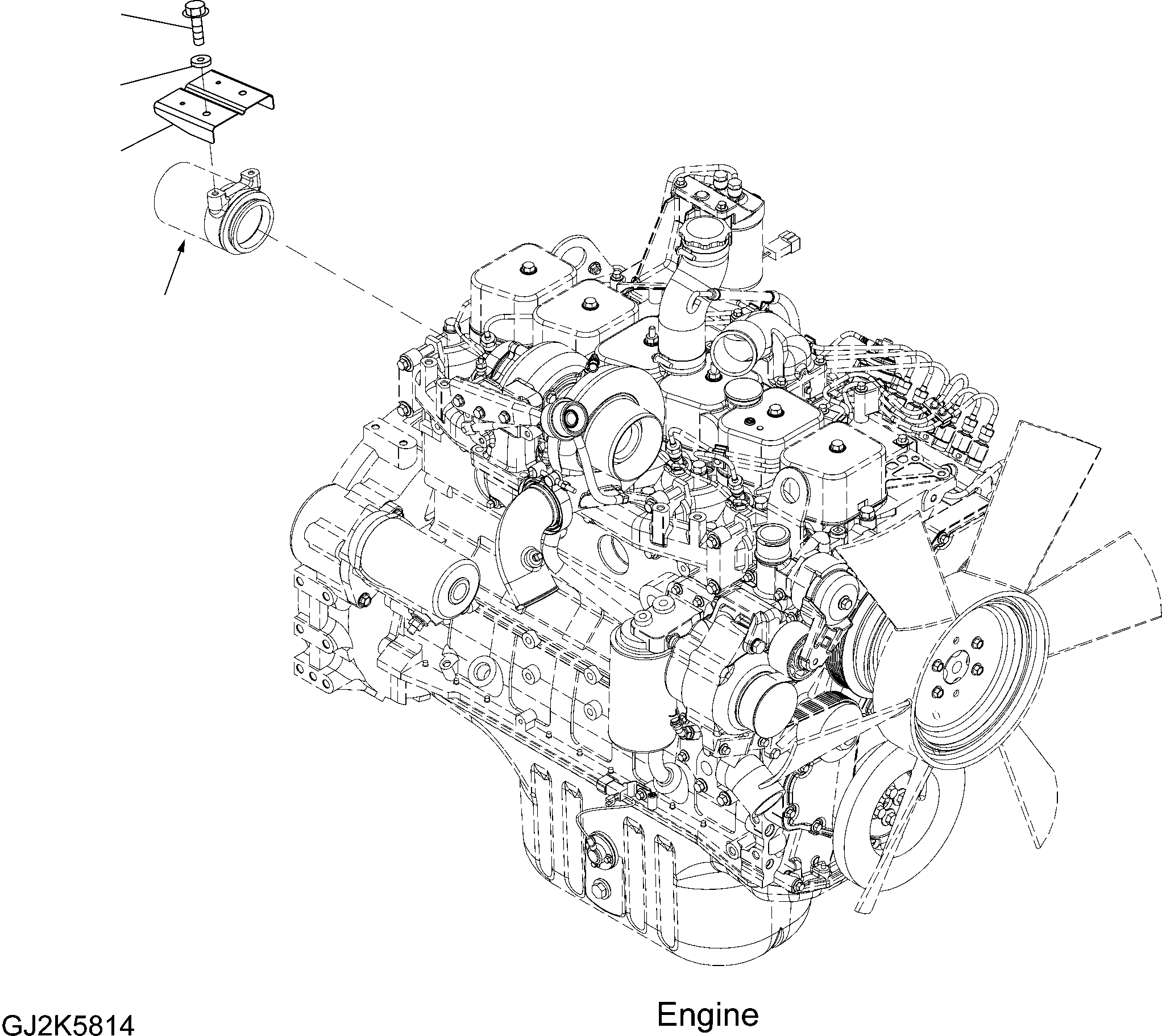 Engine

GJ2K5814