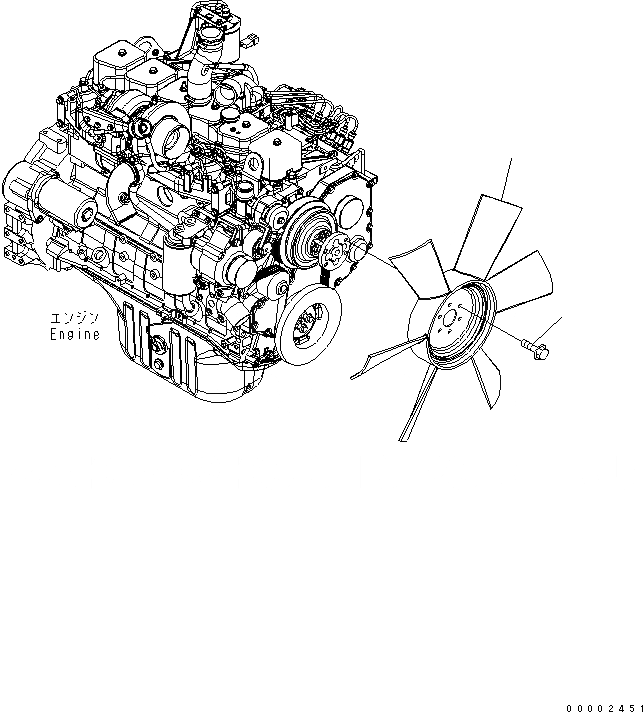 エンジン
Engine

00002451