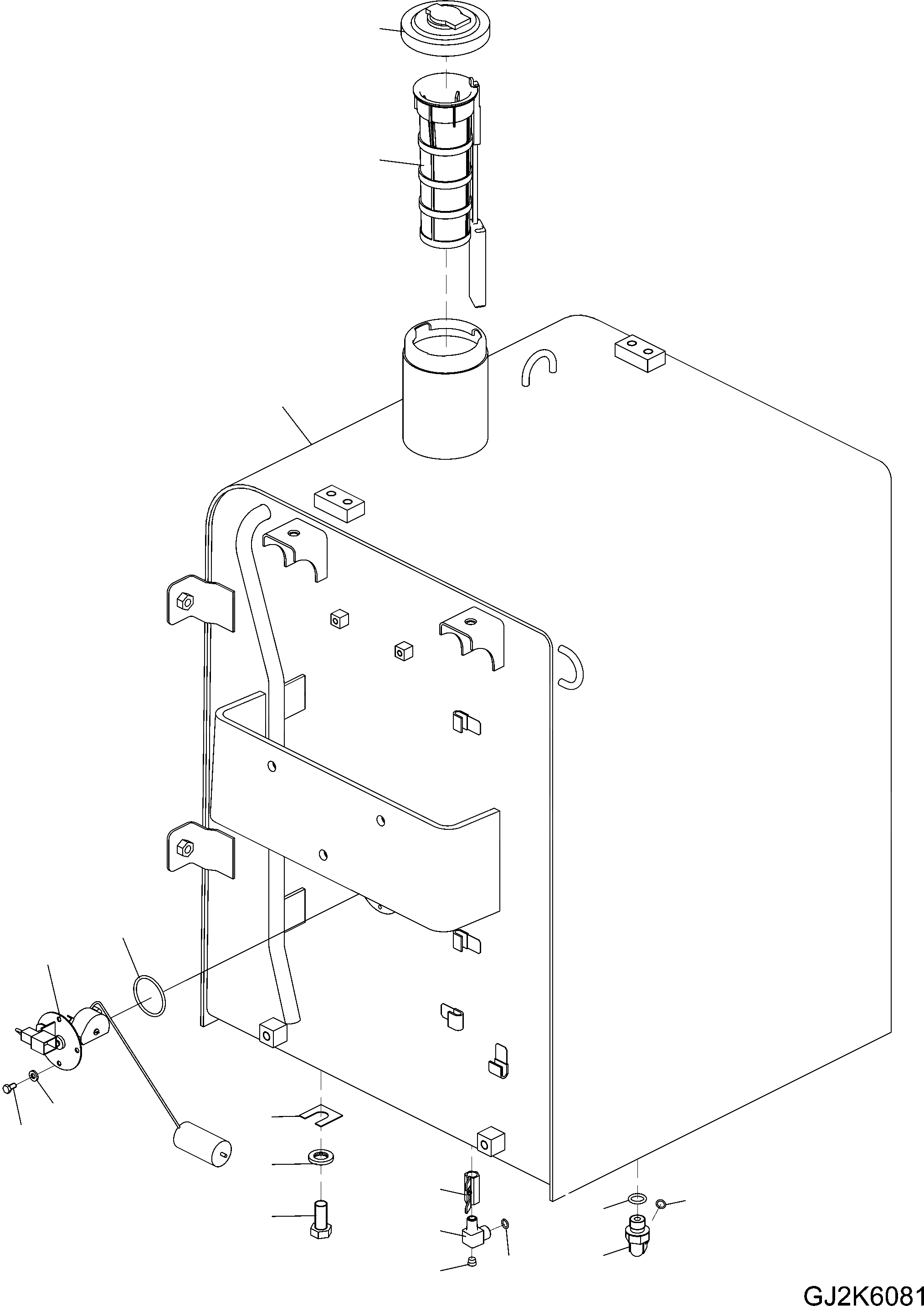 GJ2K6081