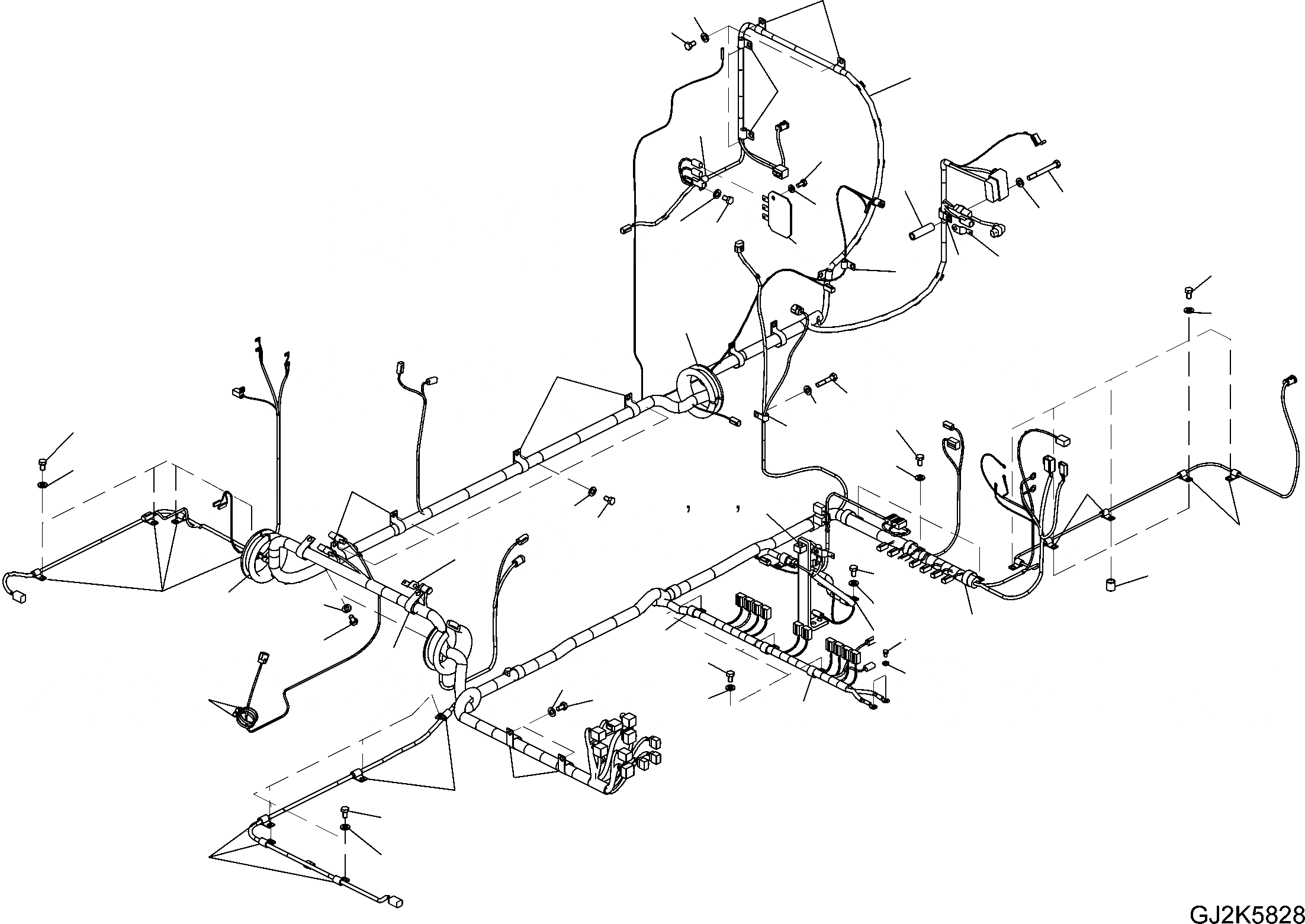 GJ2K5828