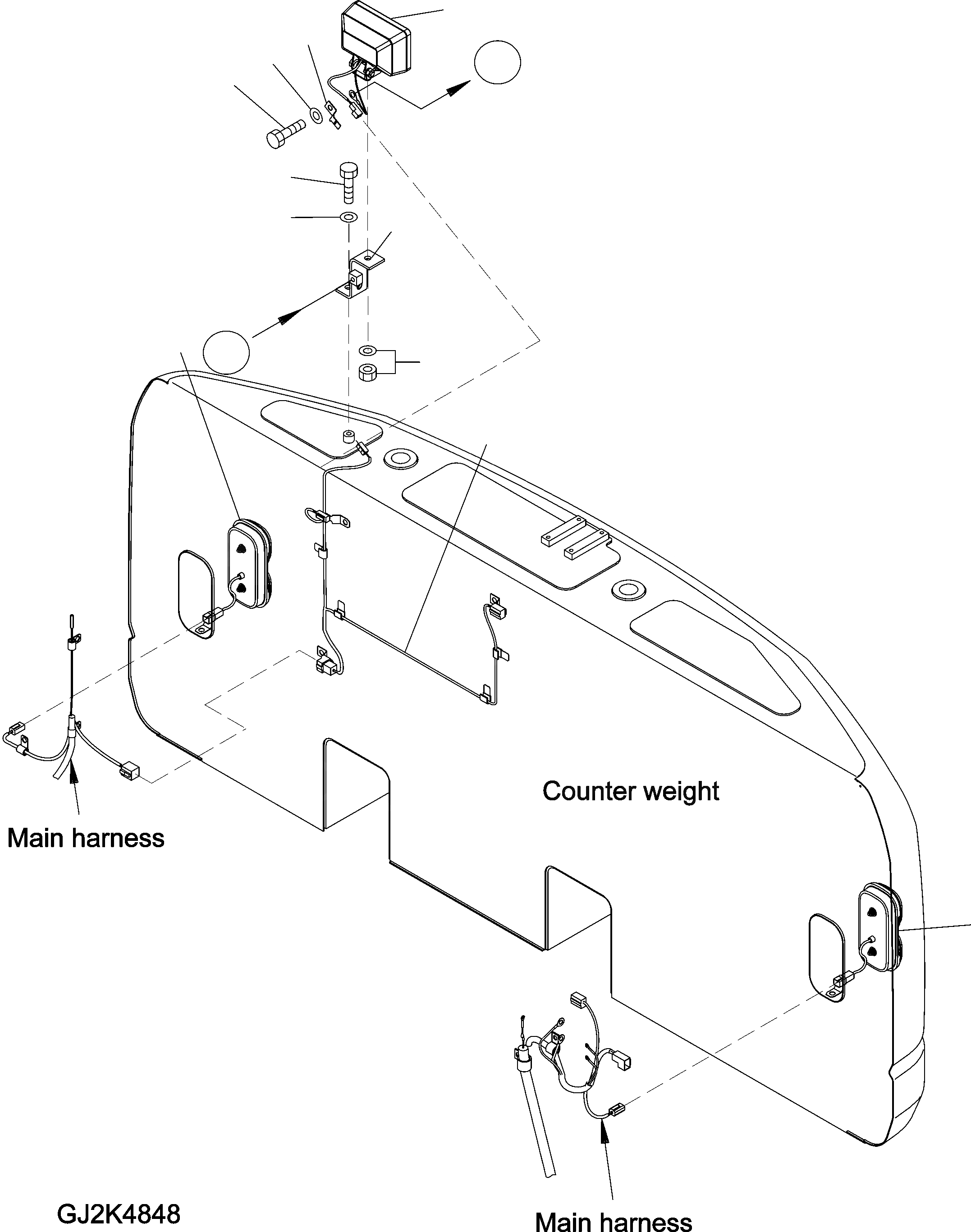 Counter weight

Main harness

GJ2K4848

Main harness