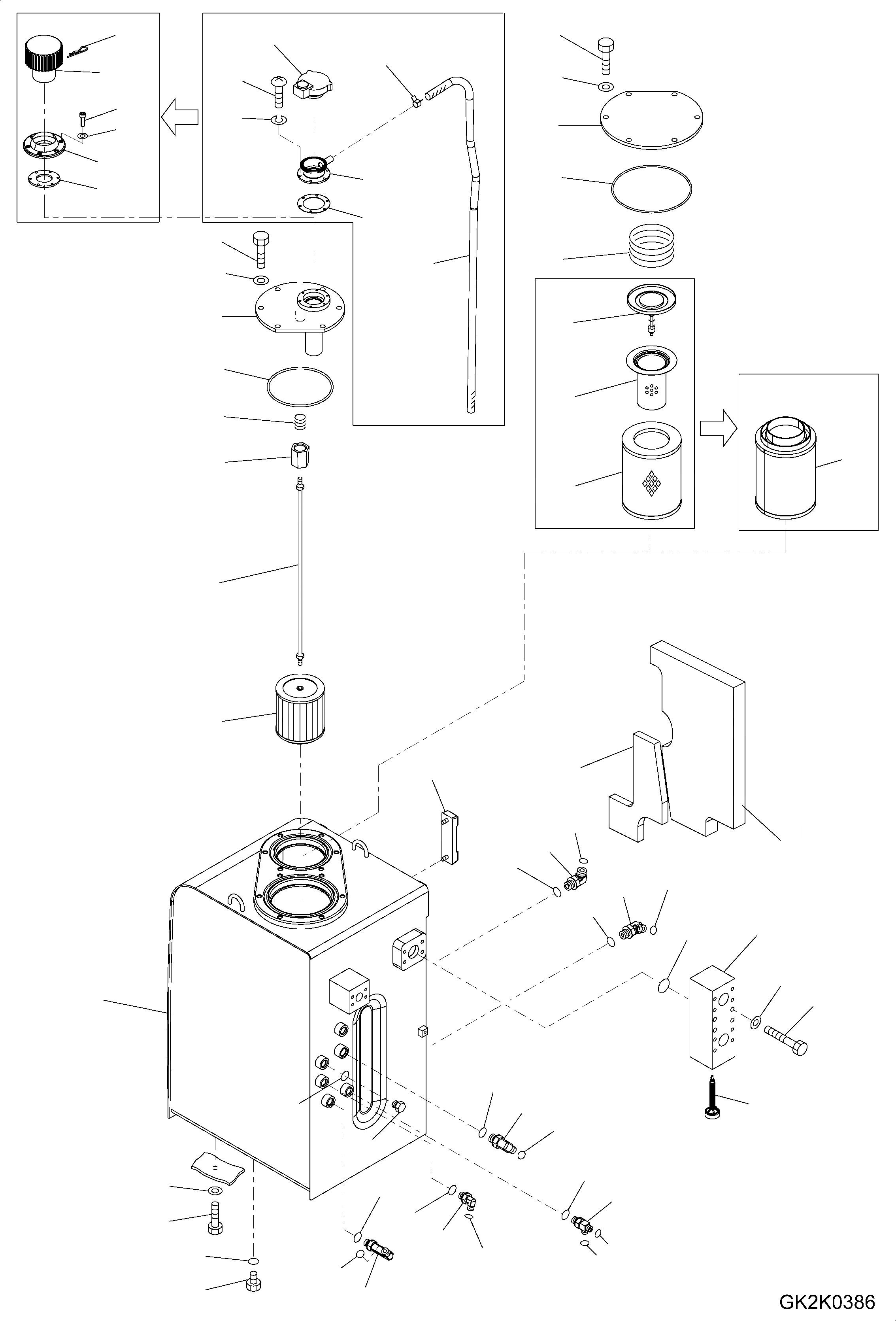 GK2K0386