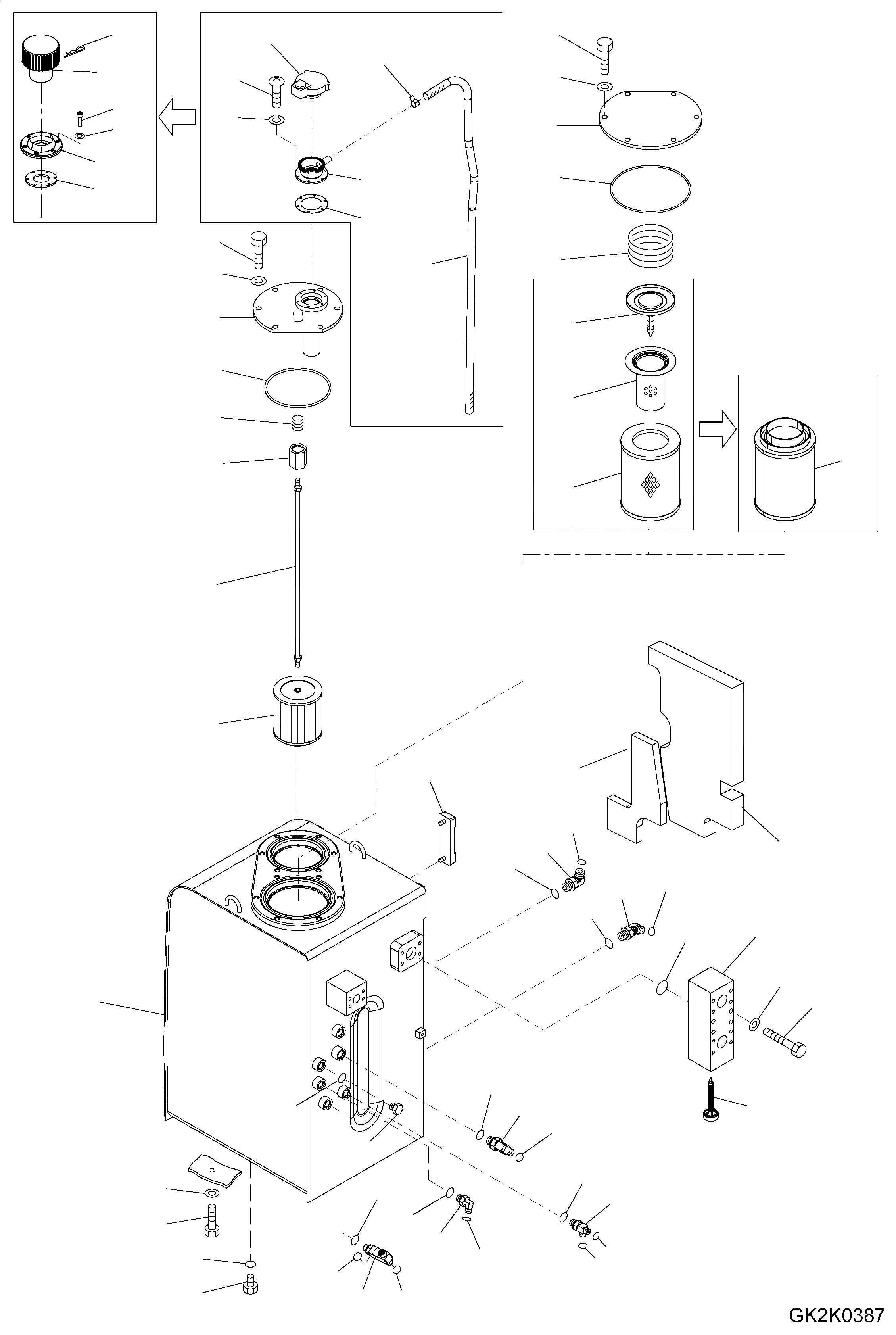 GK2K0387