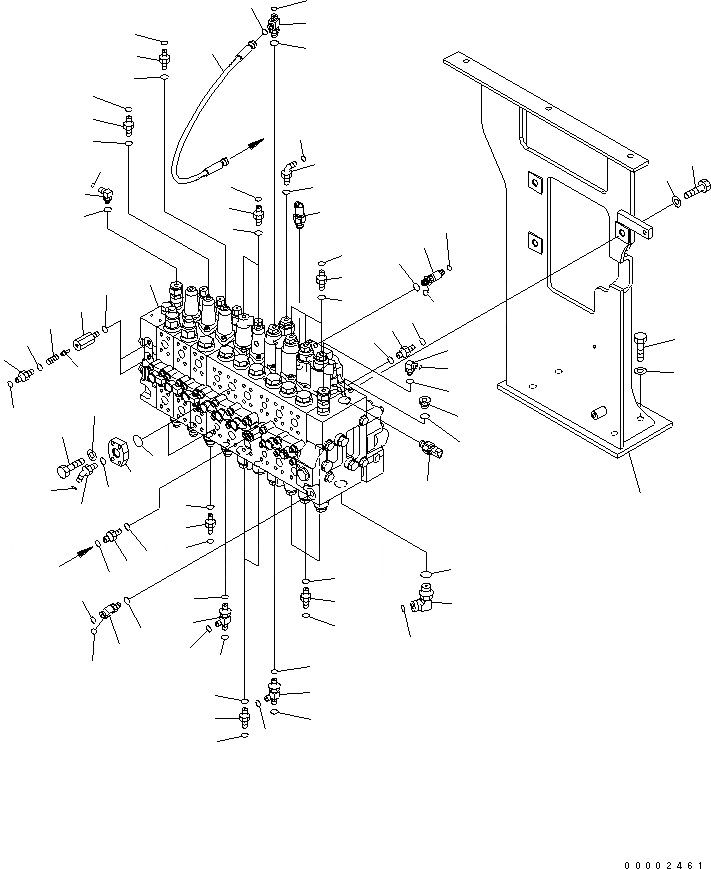 00002461