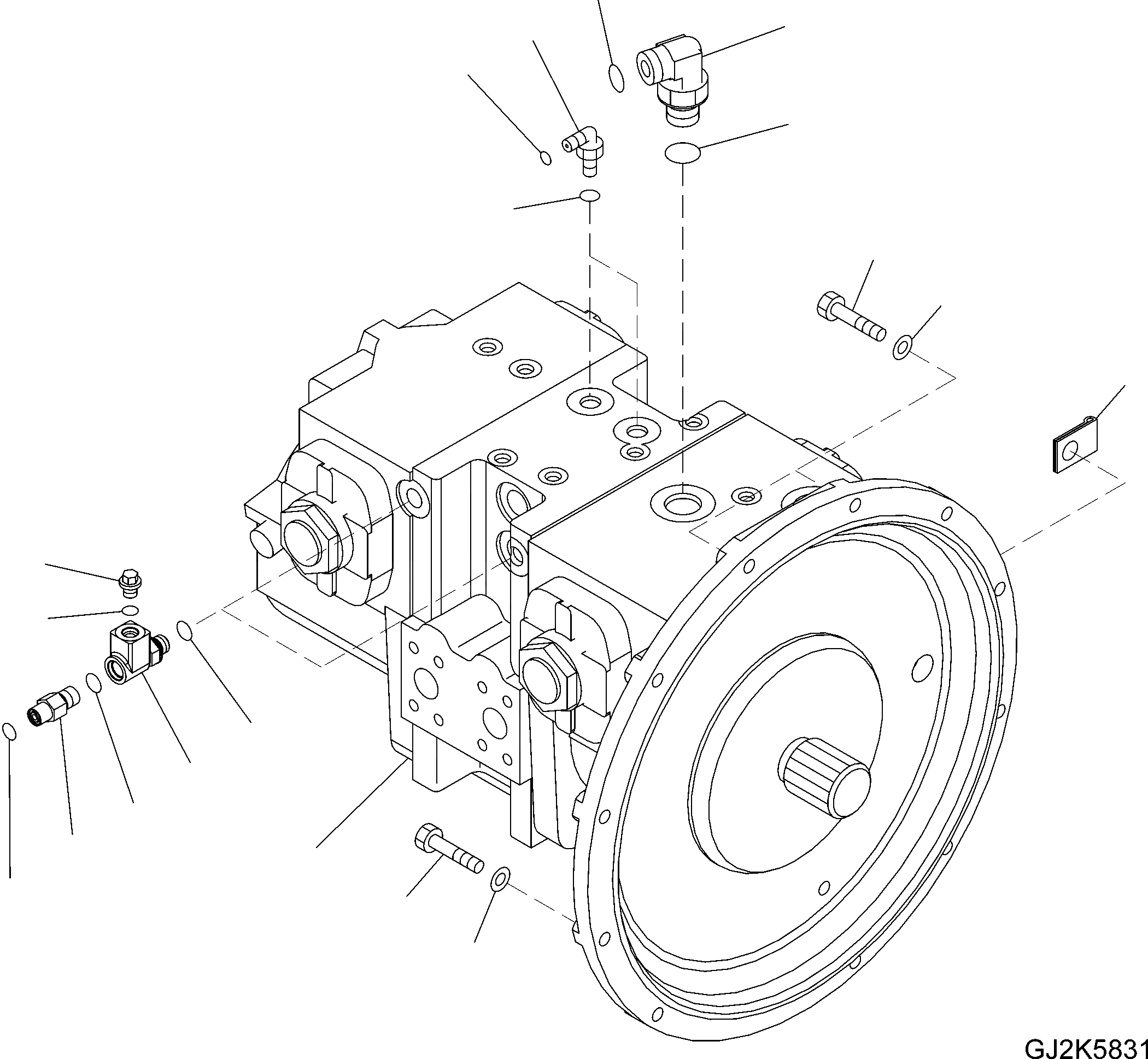 GJ2K5831