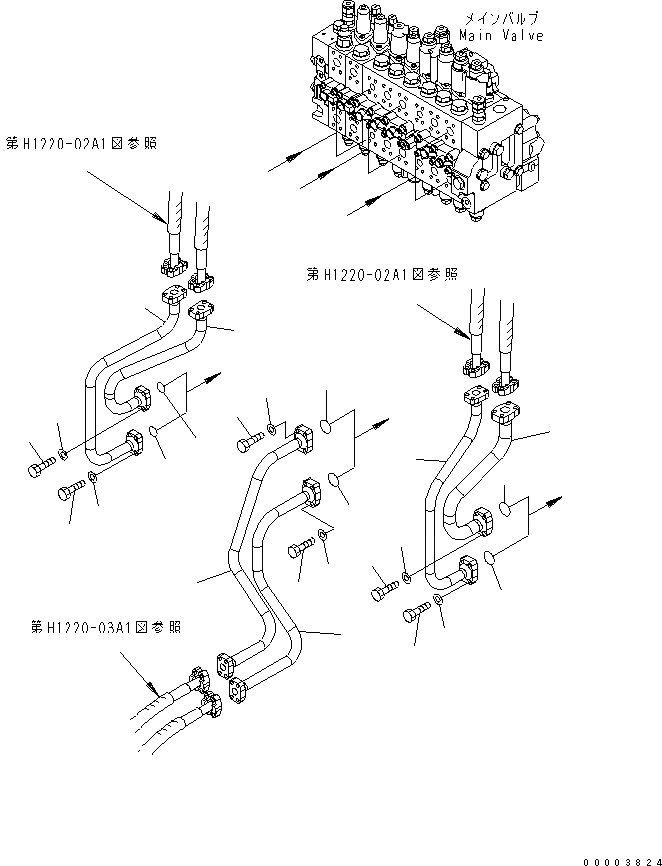 メインバルブ
Main Valve

第H1220-02A1図参照

第H1220-02A1図参照

第H1220-03A1図参照

00003824