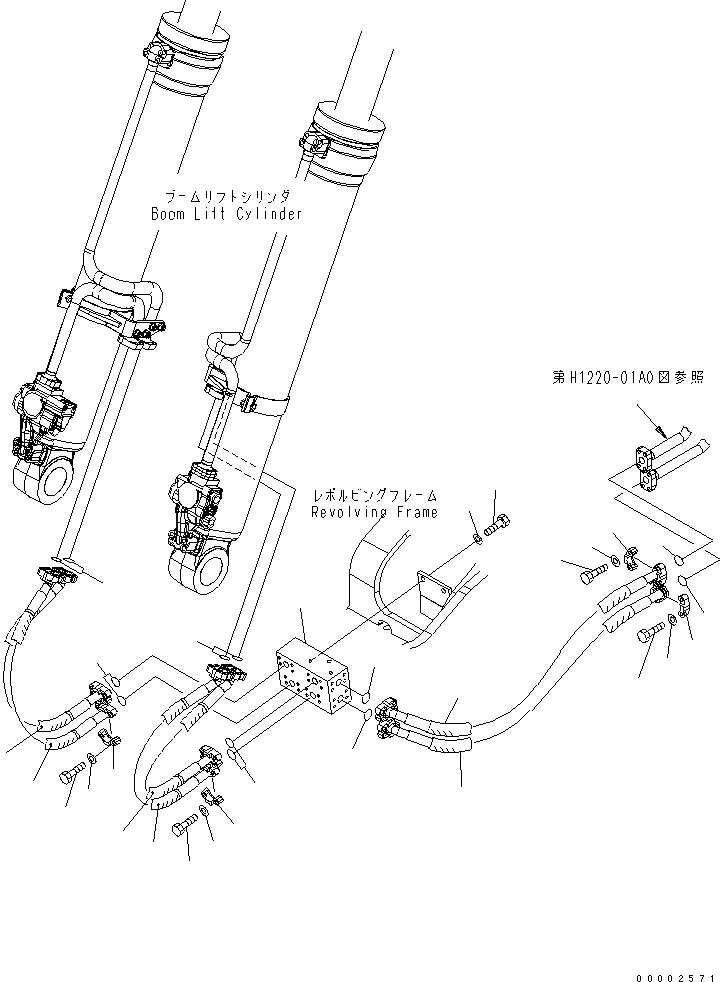 ブームリフトシリンダ
Boom Lift Cylinder

第H1220-01A0図参照

レボルビングフレーム
Revolving Frame

00002571