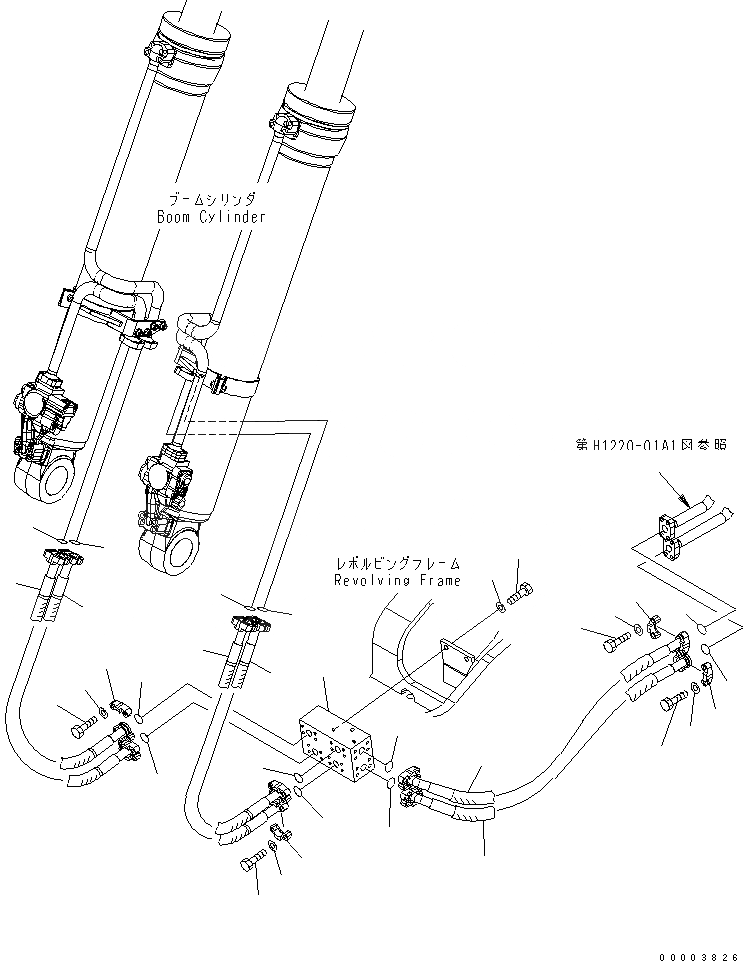 ブームシリンダ
Boom Cylinder

第H1220-01A1図参照

レボルビングフレーム
Revolving Frame

00003826