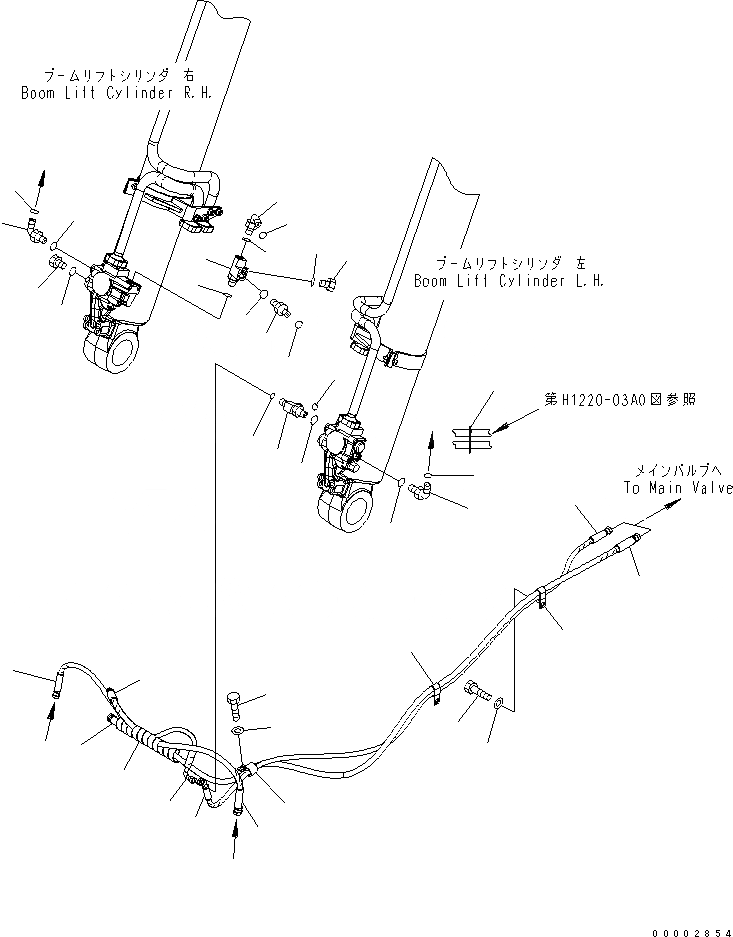 ブームリフトシリンダ 右
Boom Lift Cylinder R.H.

ブームリフトシリンダ 左
Boom Lift Cylinder L.H.

第H1220-03A0図参照

メインバルブへ
To Main Valve

00002854