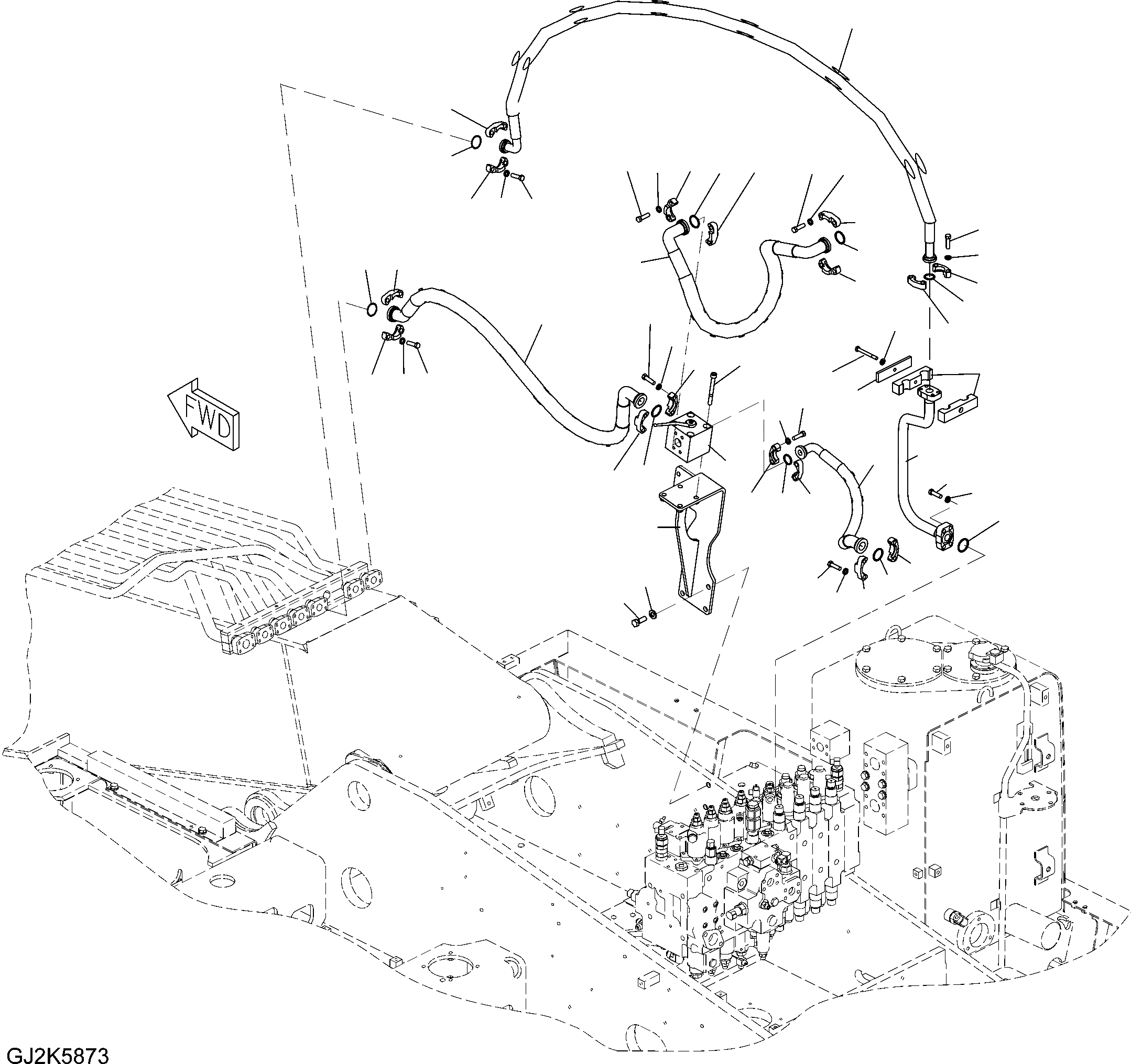 FWD

GJ2K5873