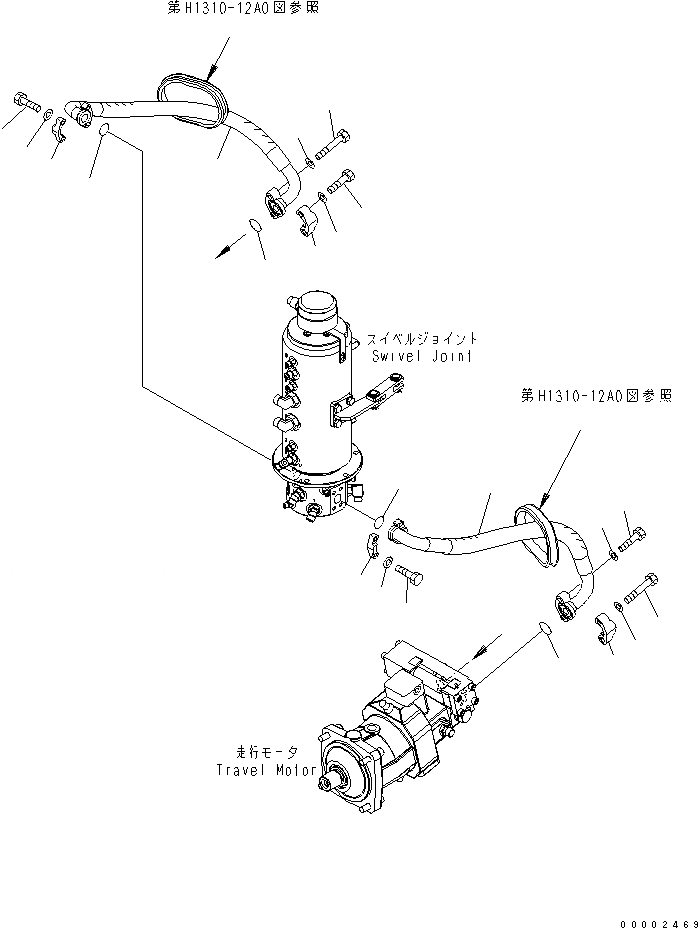 第H1310-12A0図参照

スイベルジョイント
Swivel Joint

第H1310-12A0図参照

走行モータ
Travel Motor

00002469