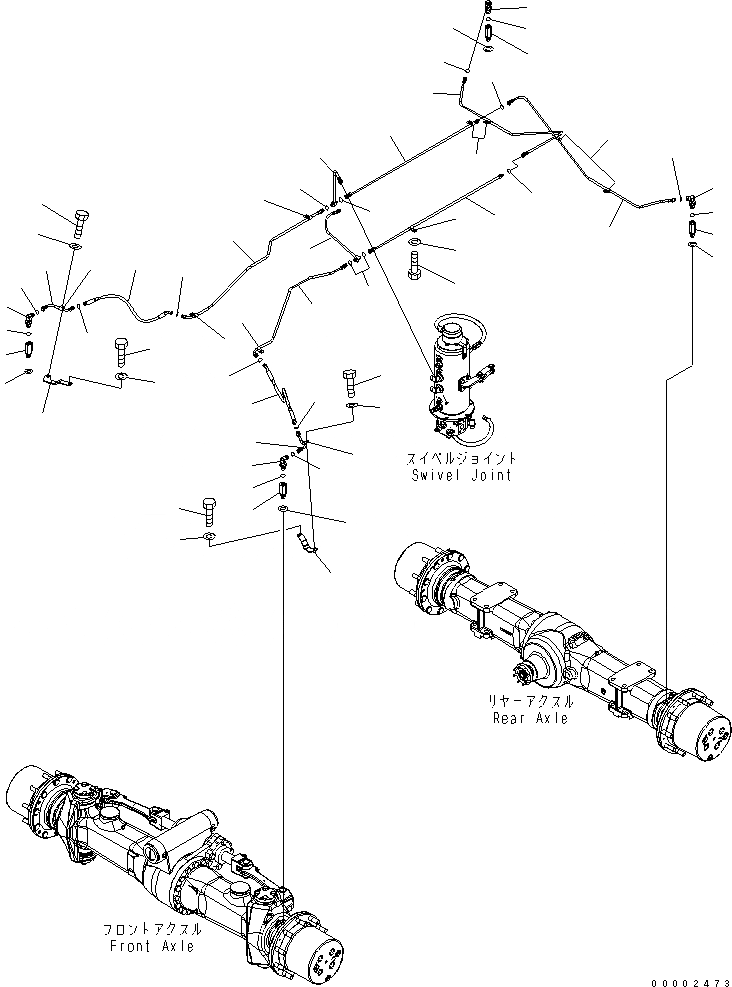 スイベルジョイント
Swivel Joint

リヤーアクスル
Rear Axle

フロントアクスル
Front Axle

00002473