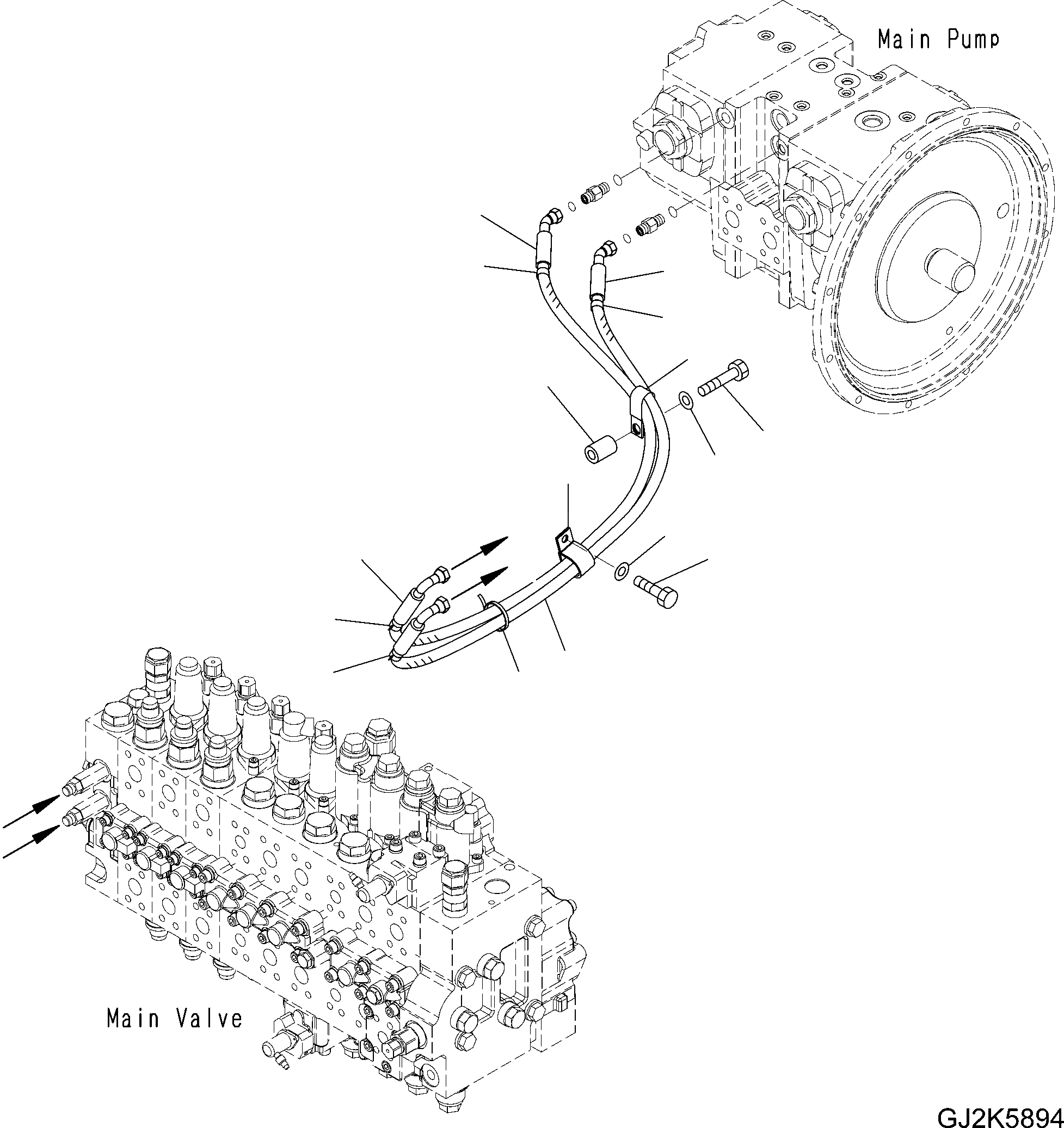 Main Pump

Main Valve

GJ2K5894