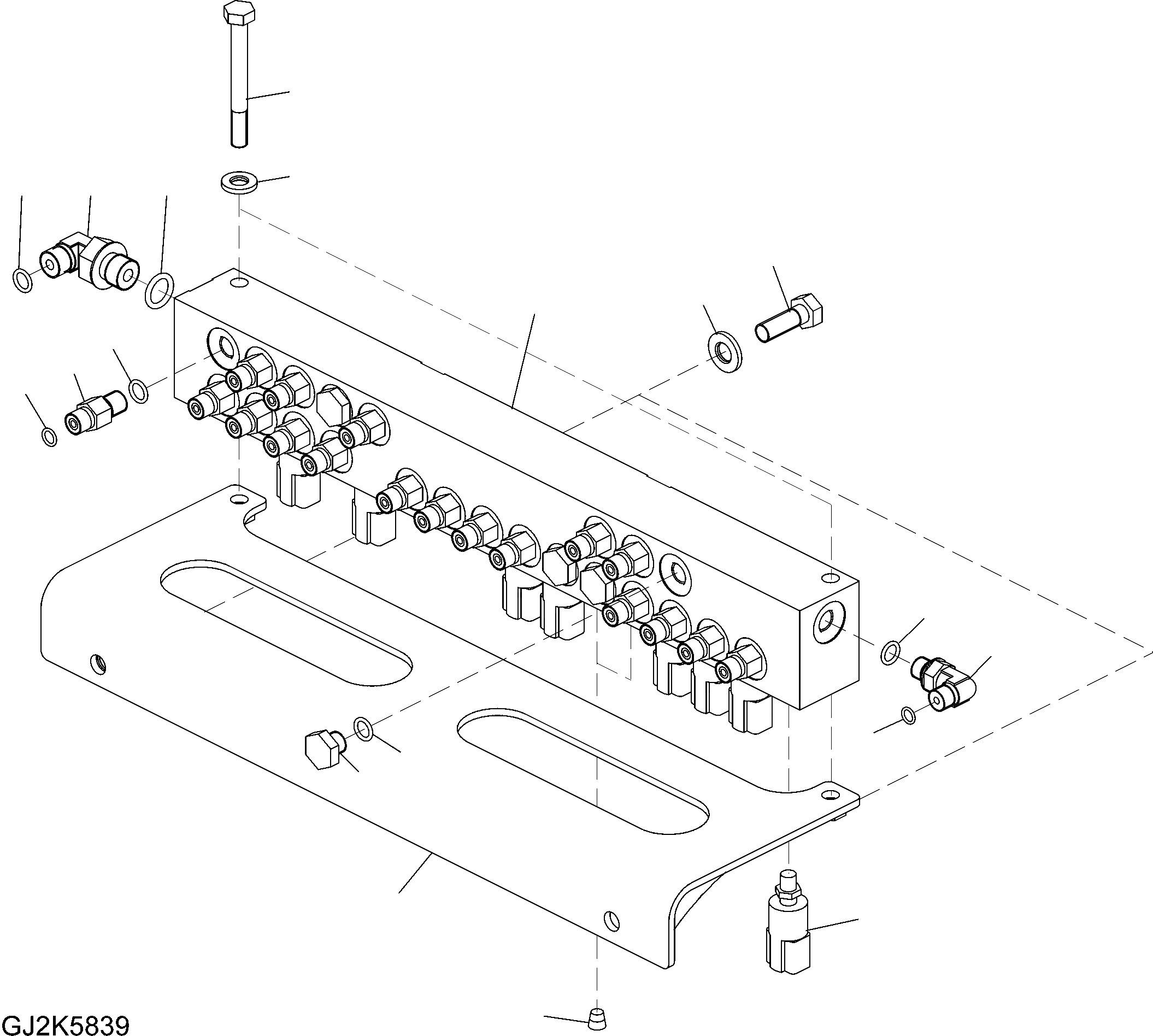 GJ2K5839