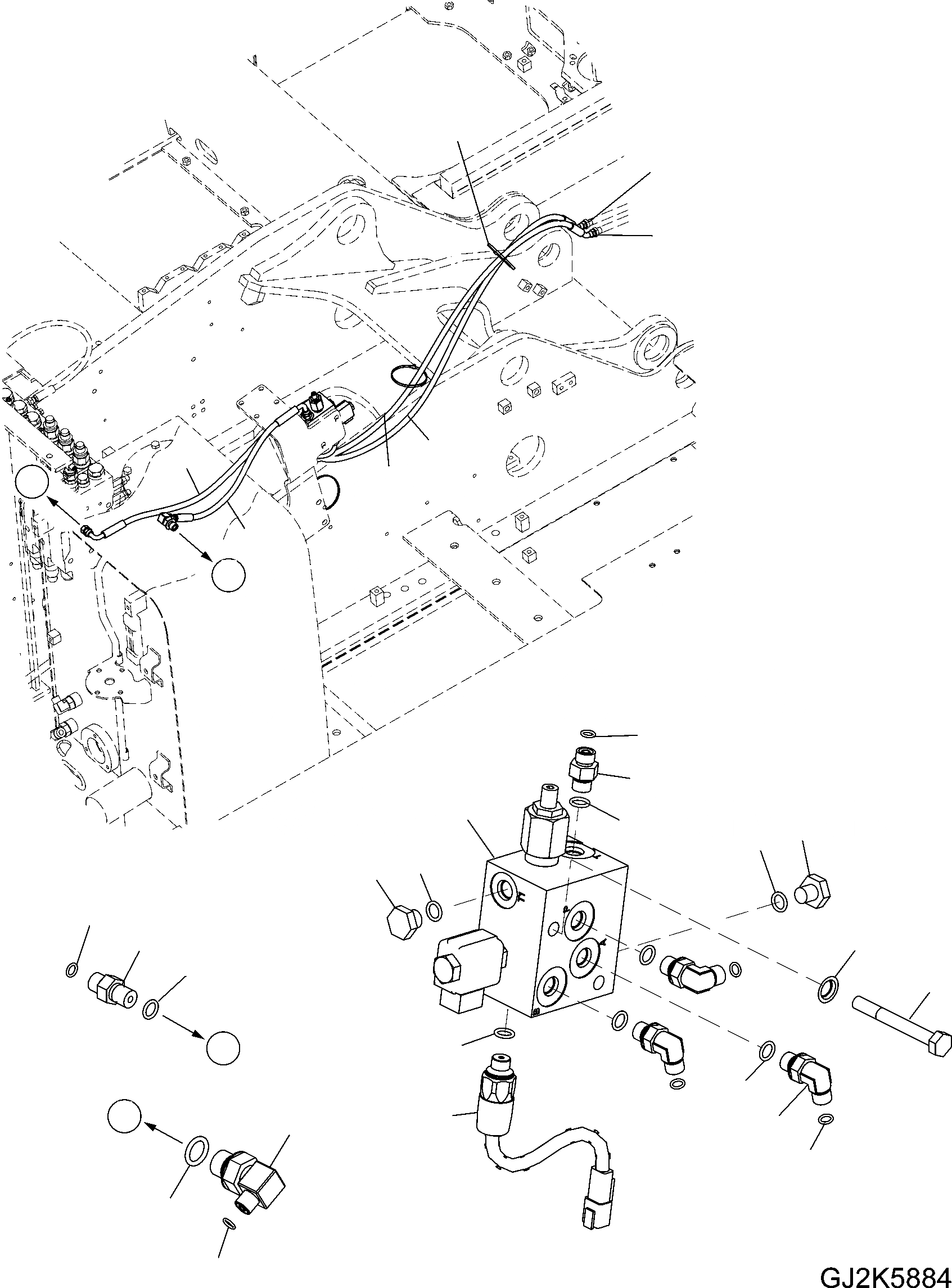 GJ2K5884