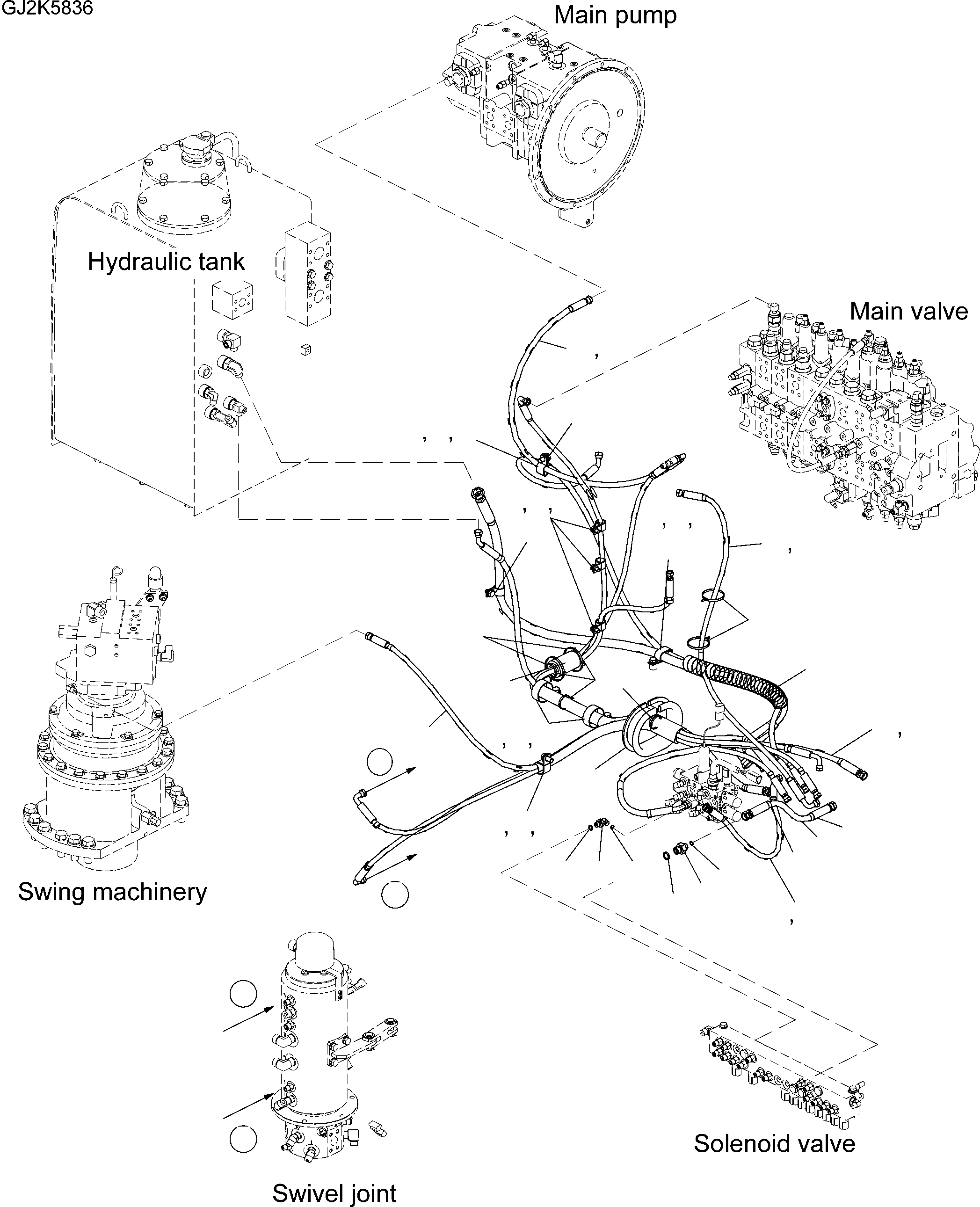 GJ2K5836

Main pump

Hydraulic tank

Main valve

Swing machinery

Swivel joint

Solenoid valve