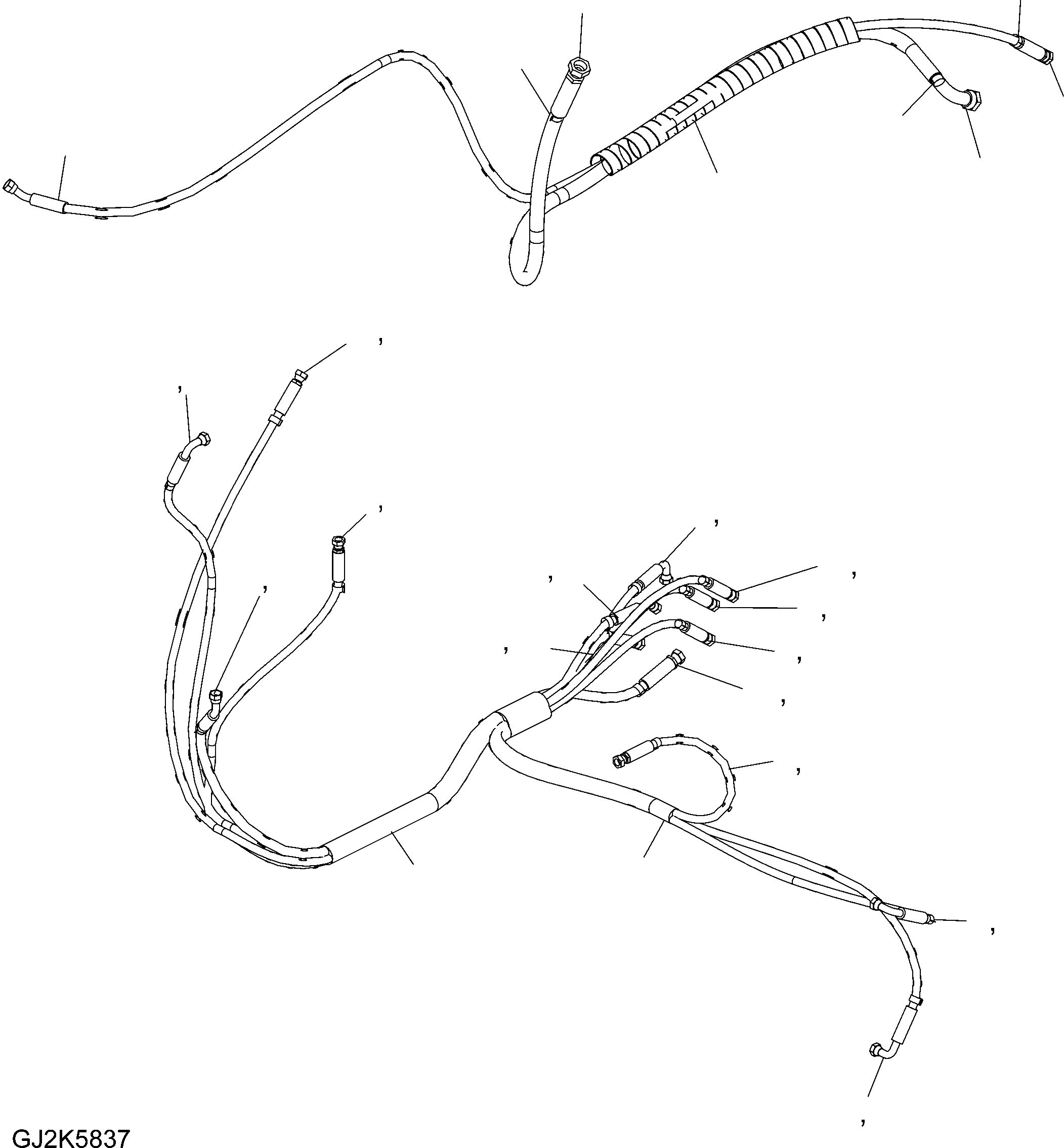 GJ2K5837