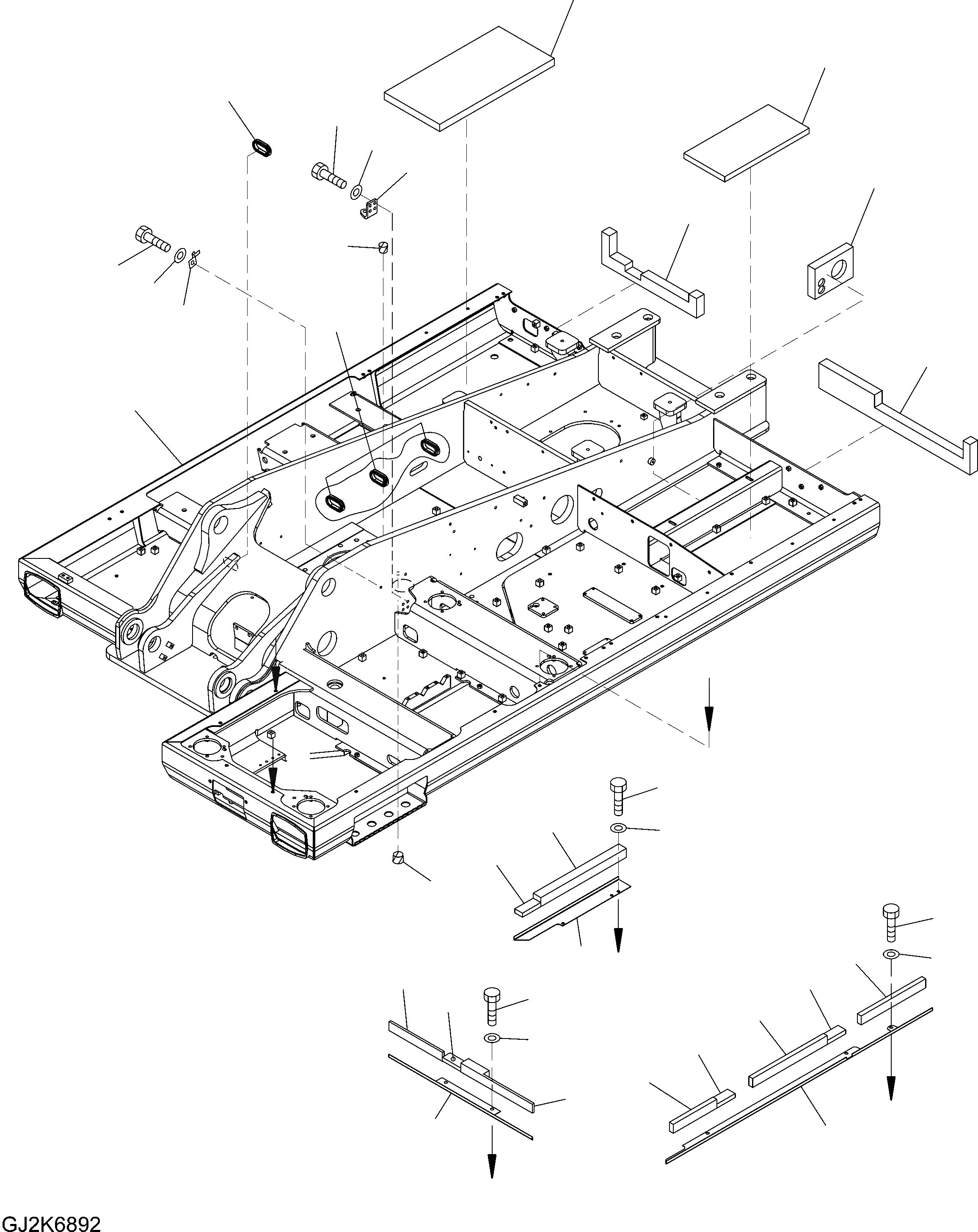 GJ2K6892