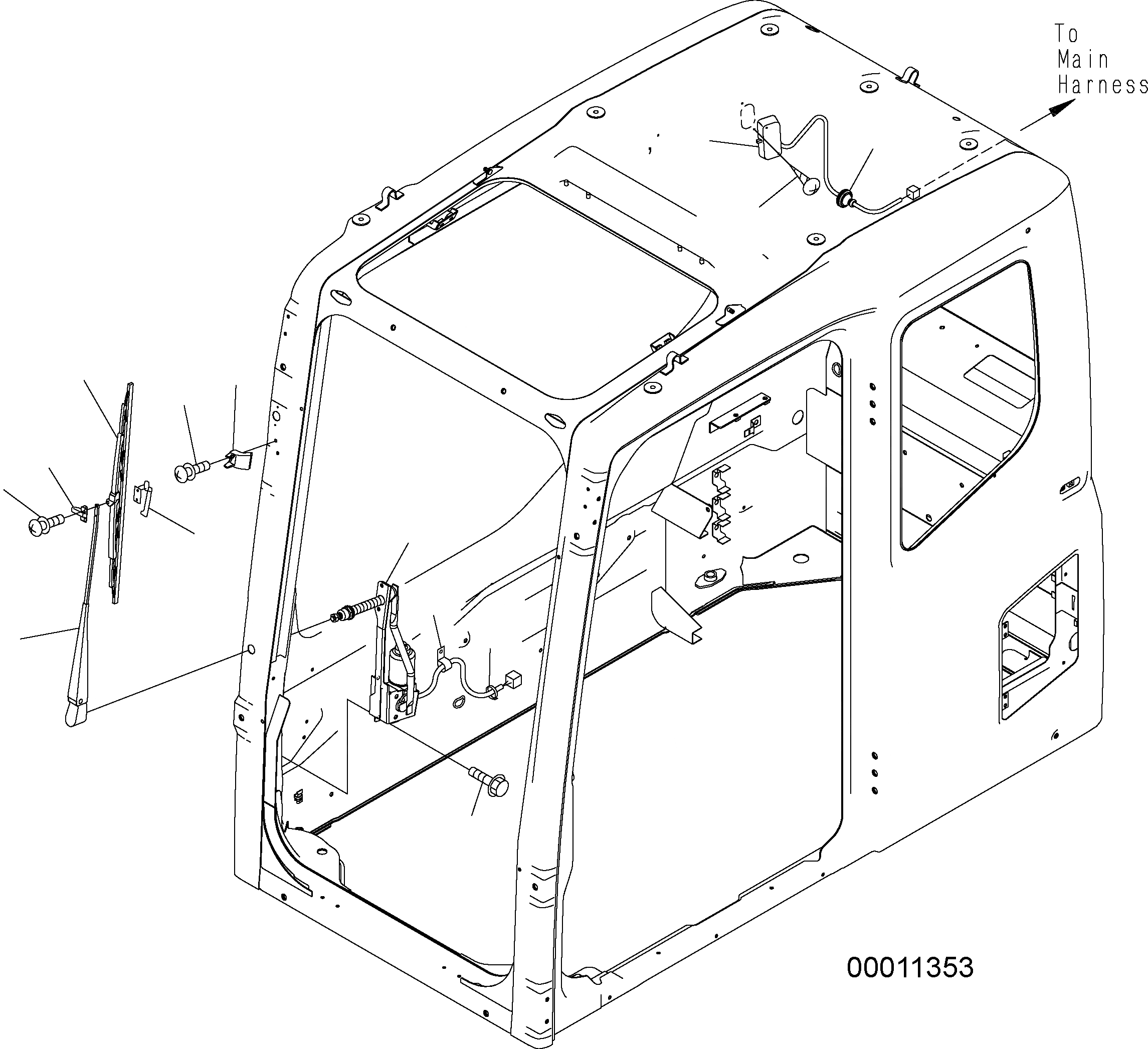 To Main Harness

00011353