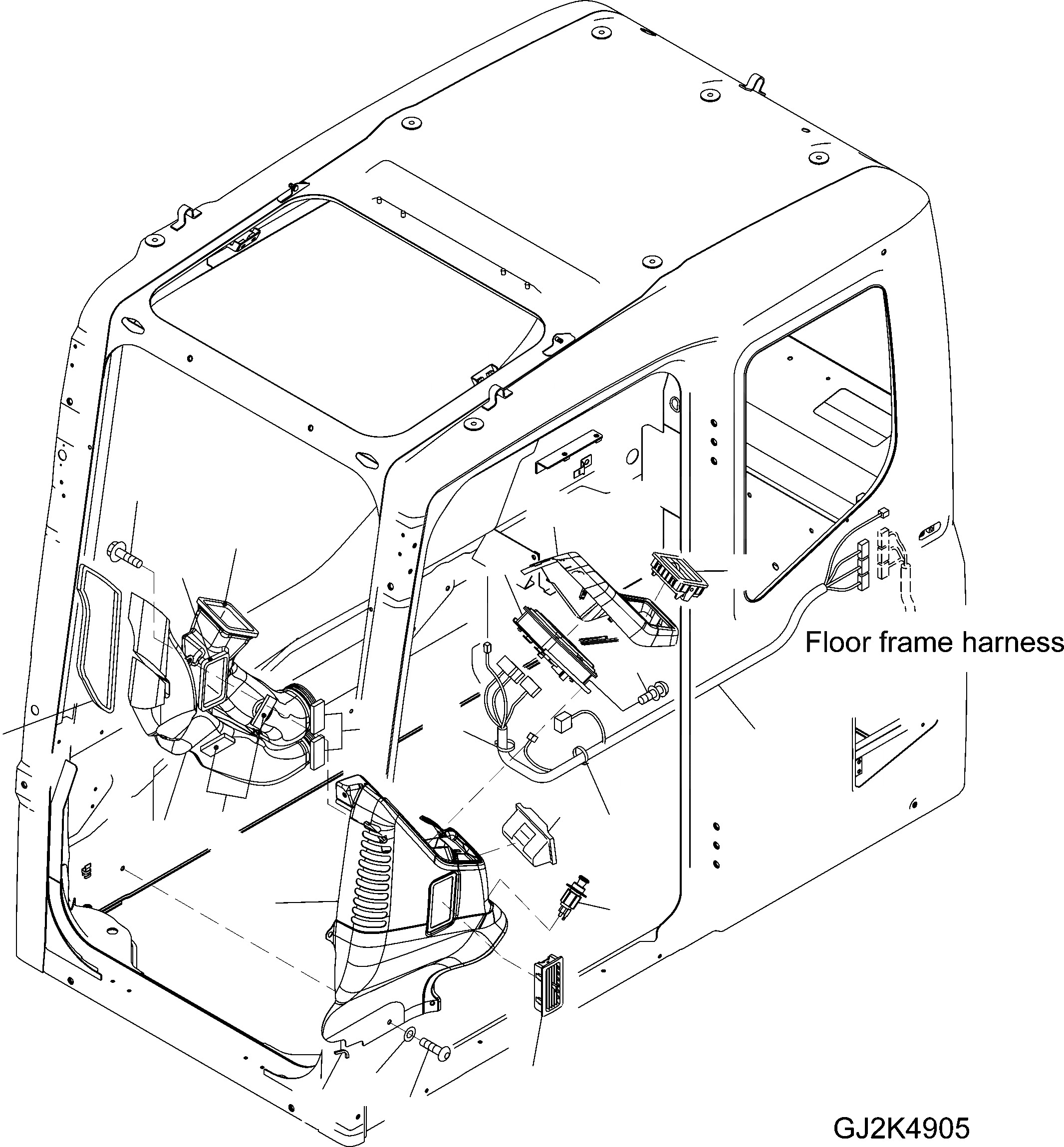 Floor frame harness

GJ2K4905