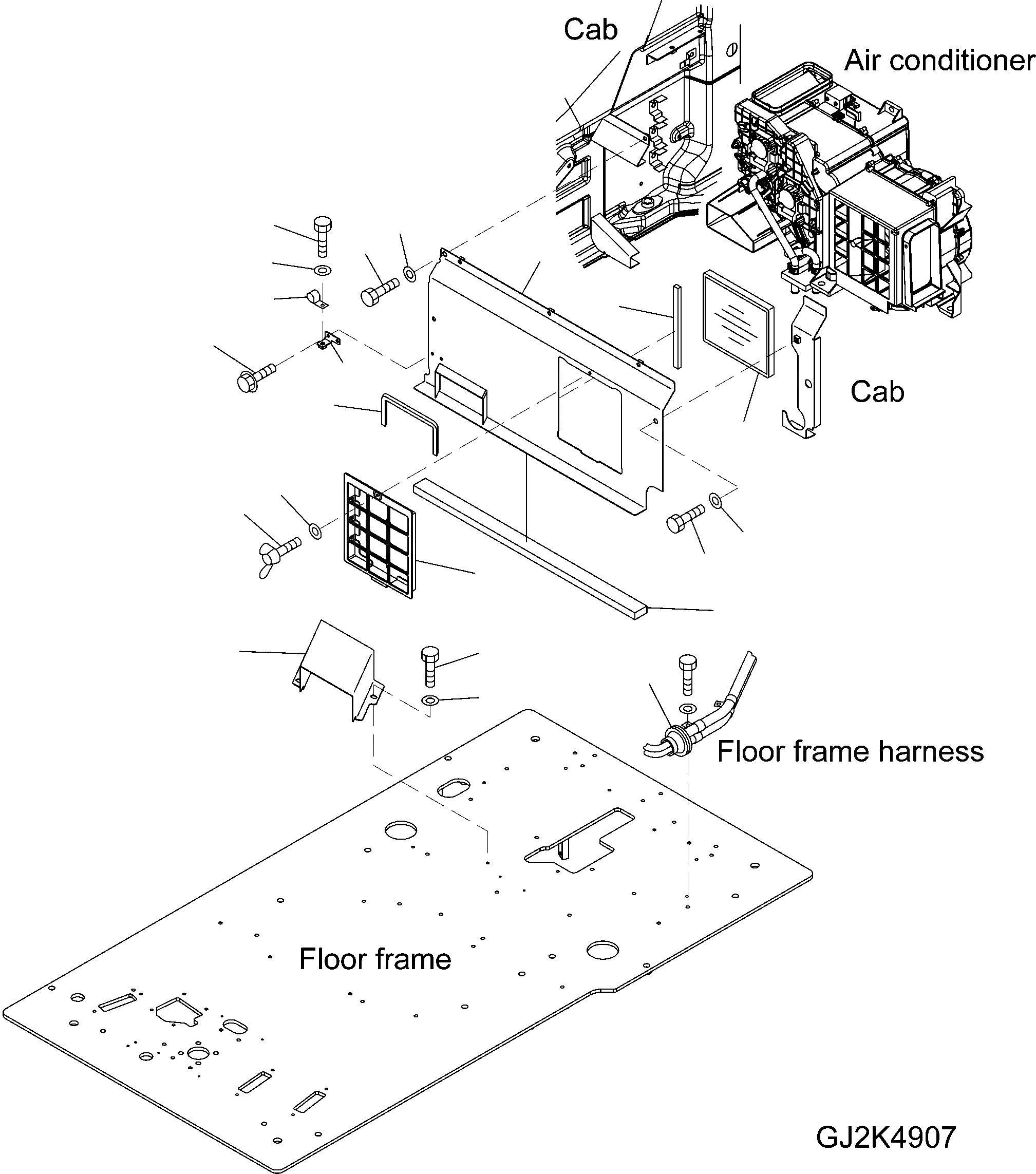 Cab

Air conditioner

Cab

Floor frame harness

Floor frame

GJ2K4907