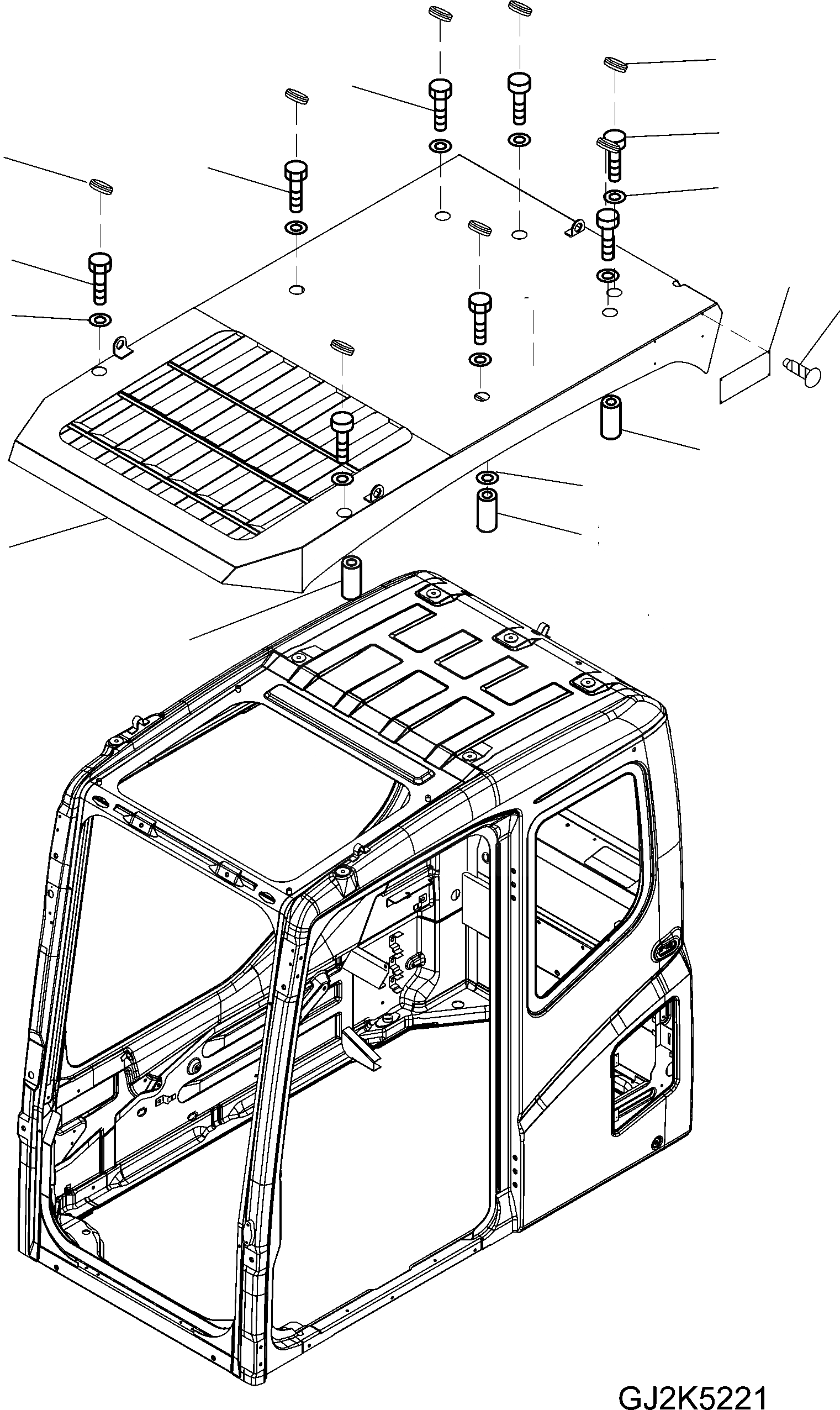 GJ2K5221