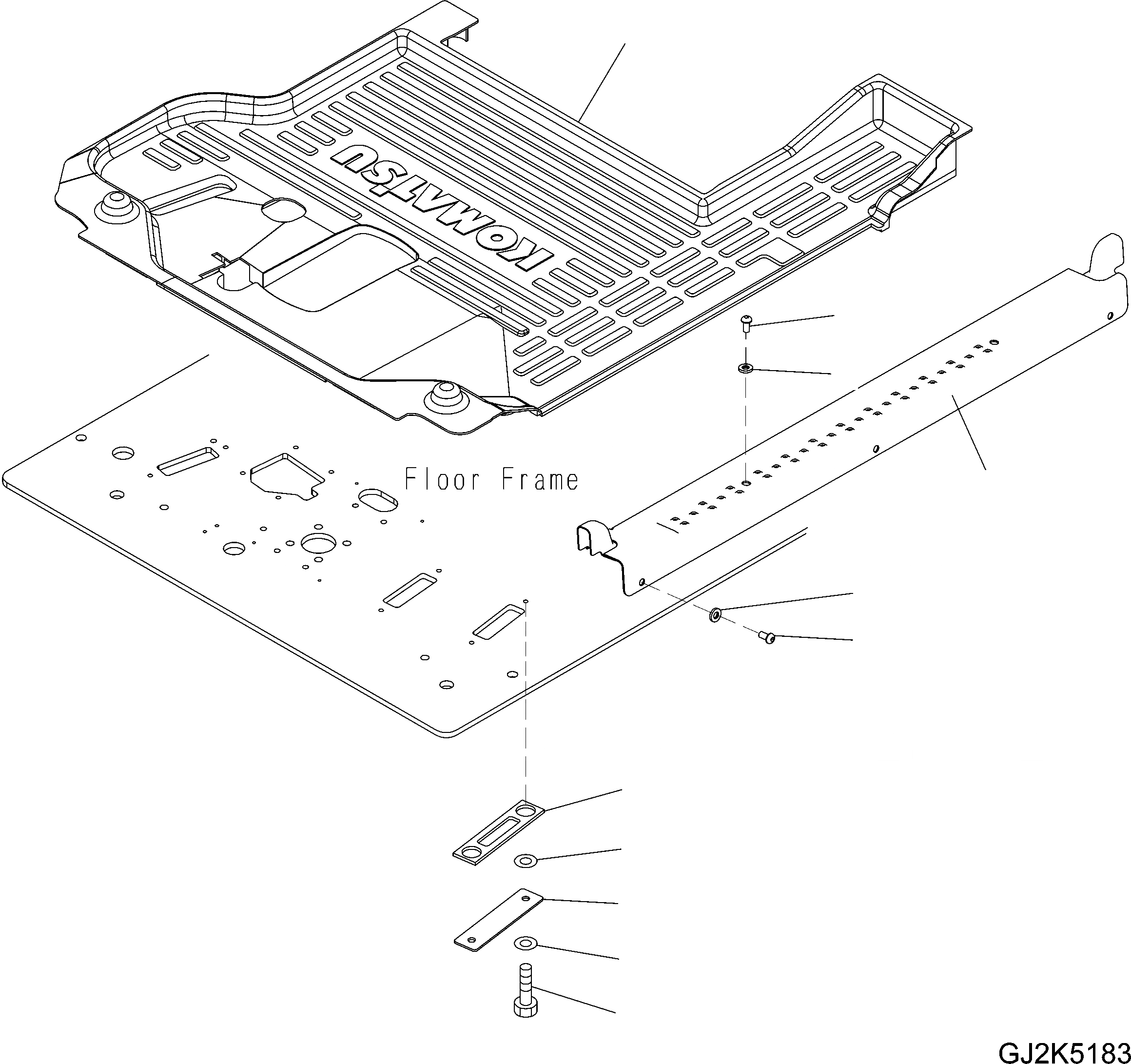 KOMATSU

Floor Frame

GJ2K5183