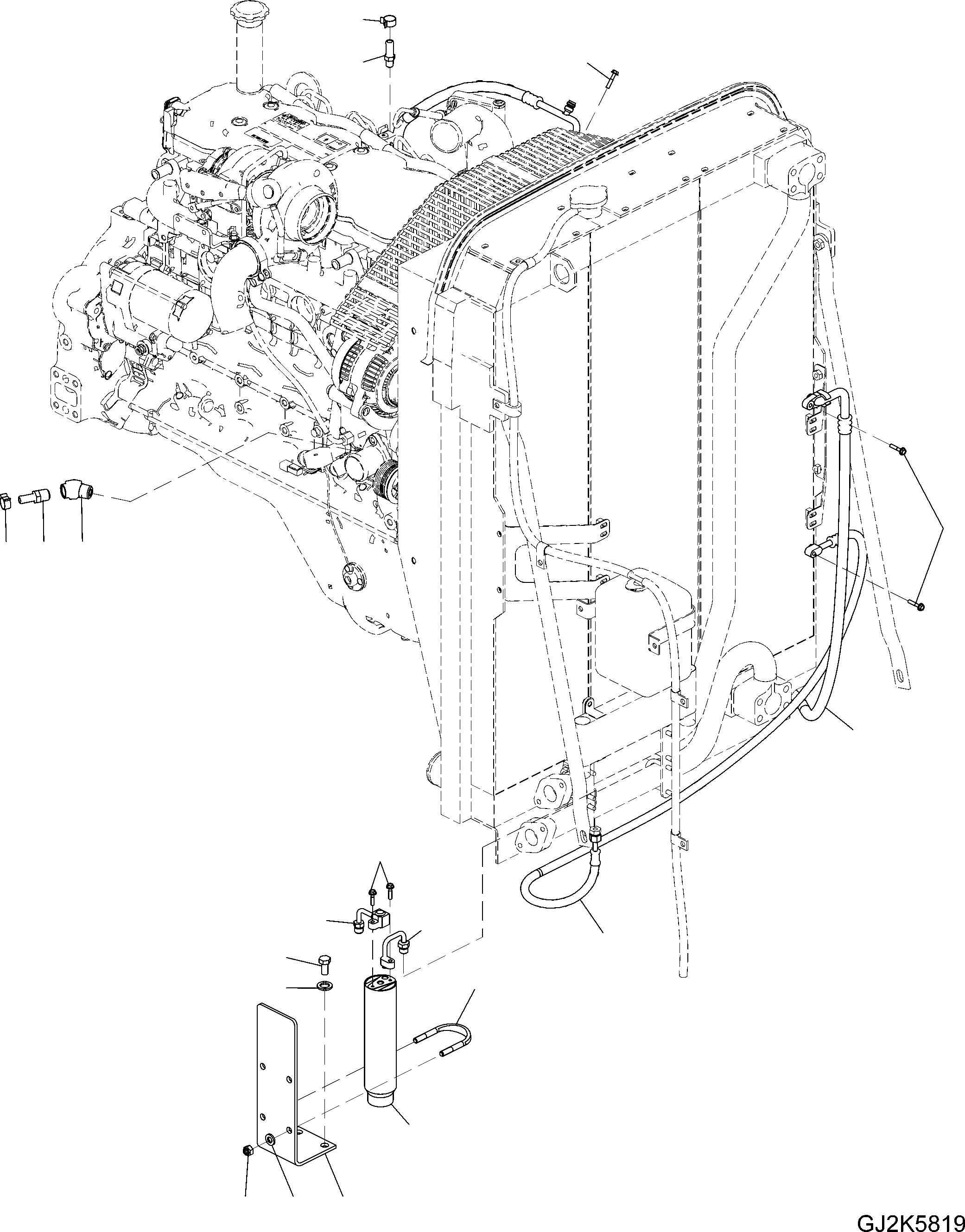 GJ2K5819