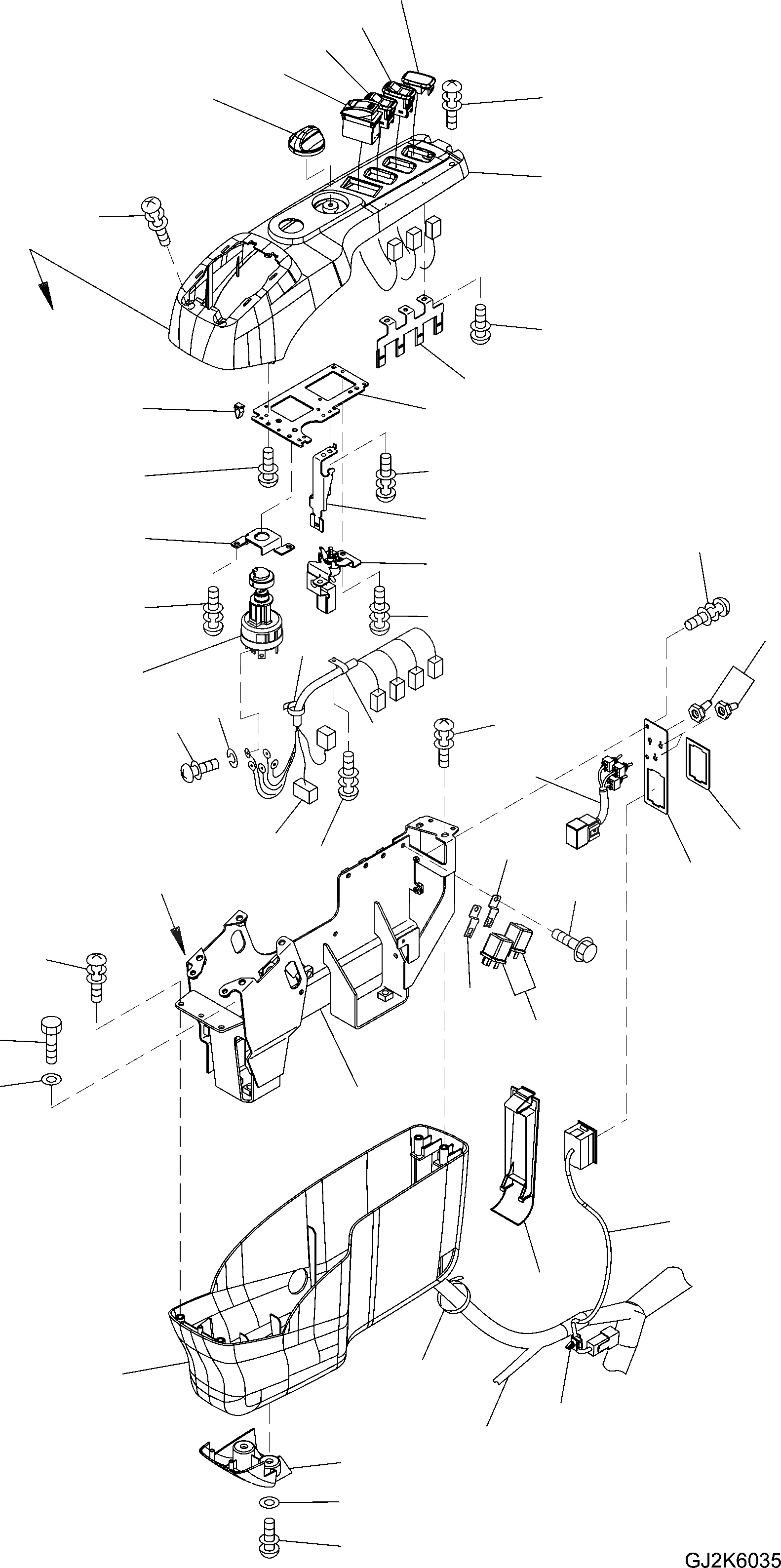 GJ2K6035