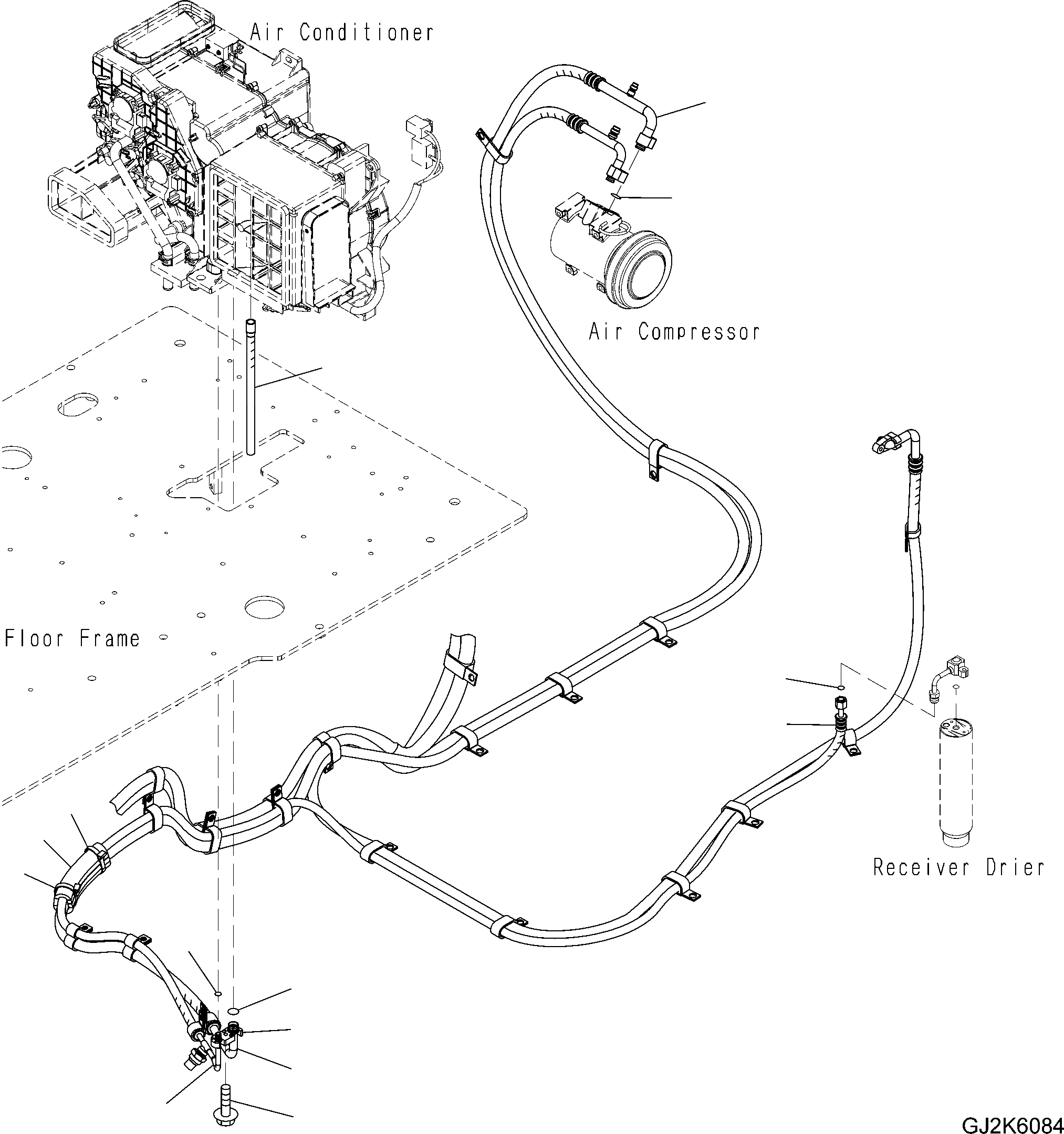 Air Conditioner

Air Compressor

Floor Frame

Receiver Drier

GJ2K6084