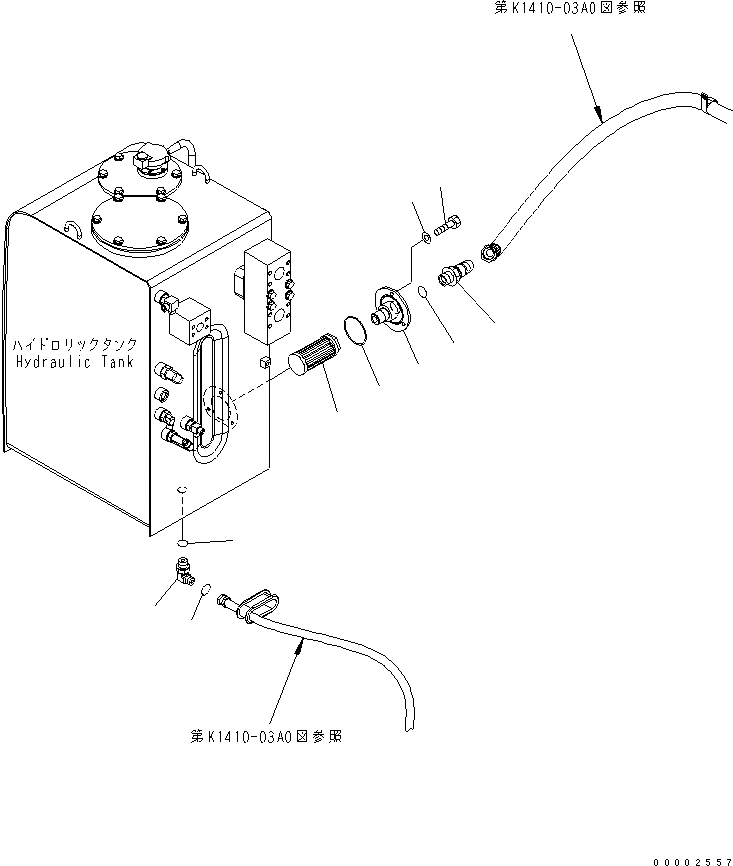 第K1410-03A0図参照

ハイドロリックタンク
Hydraulic Tank

第K1410-03A0図参照

00002557