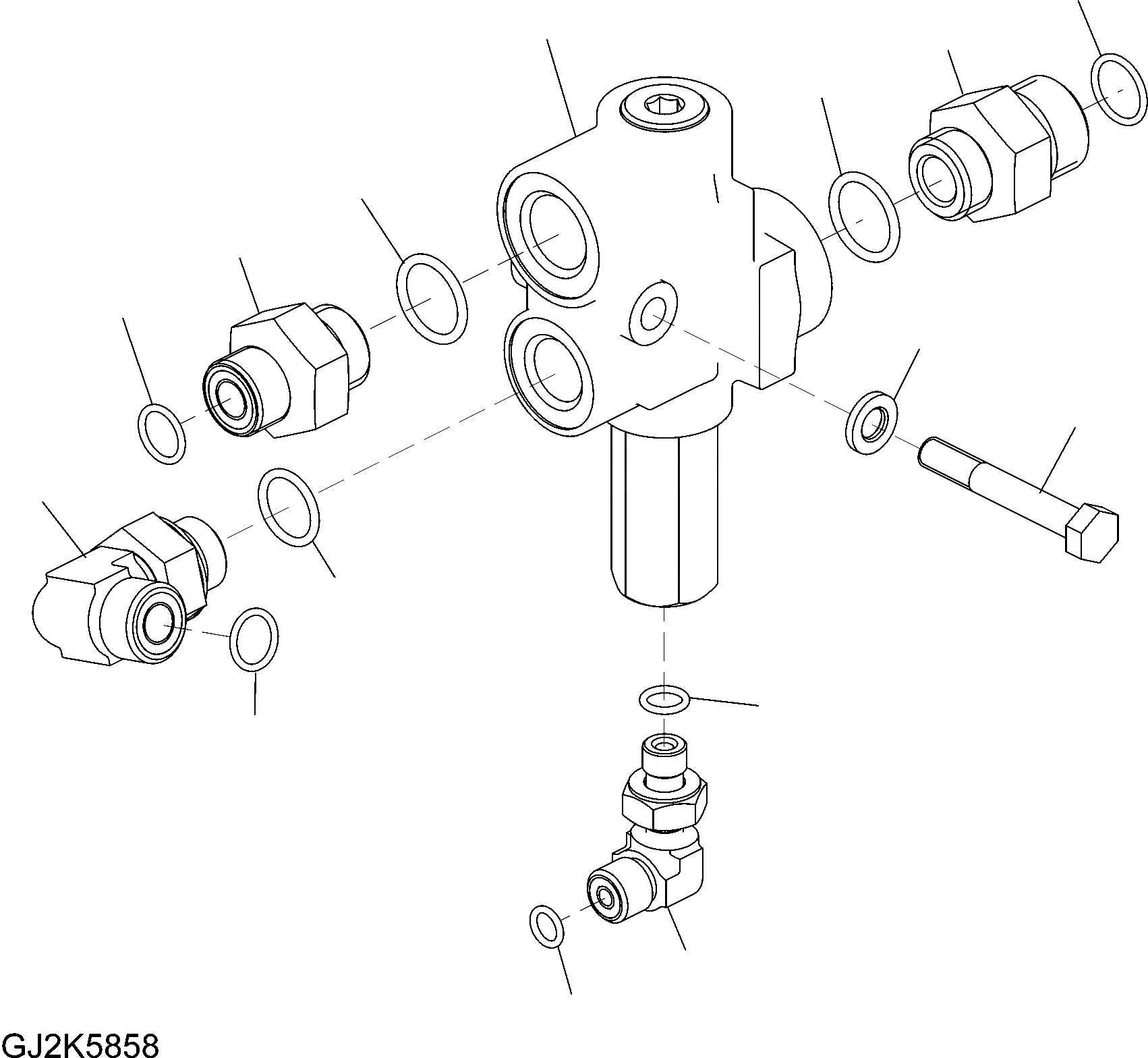 GJ2K5858