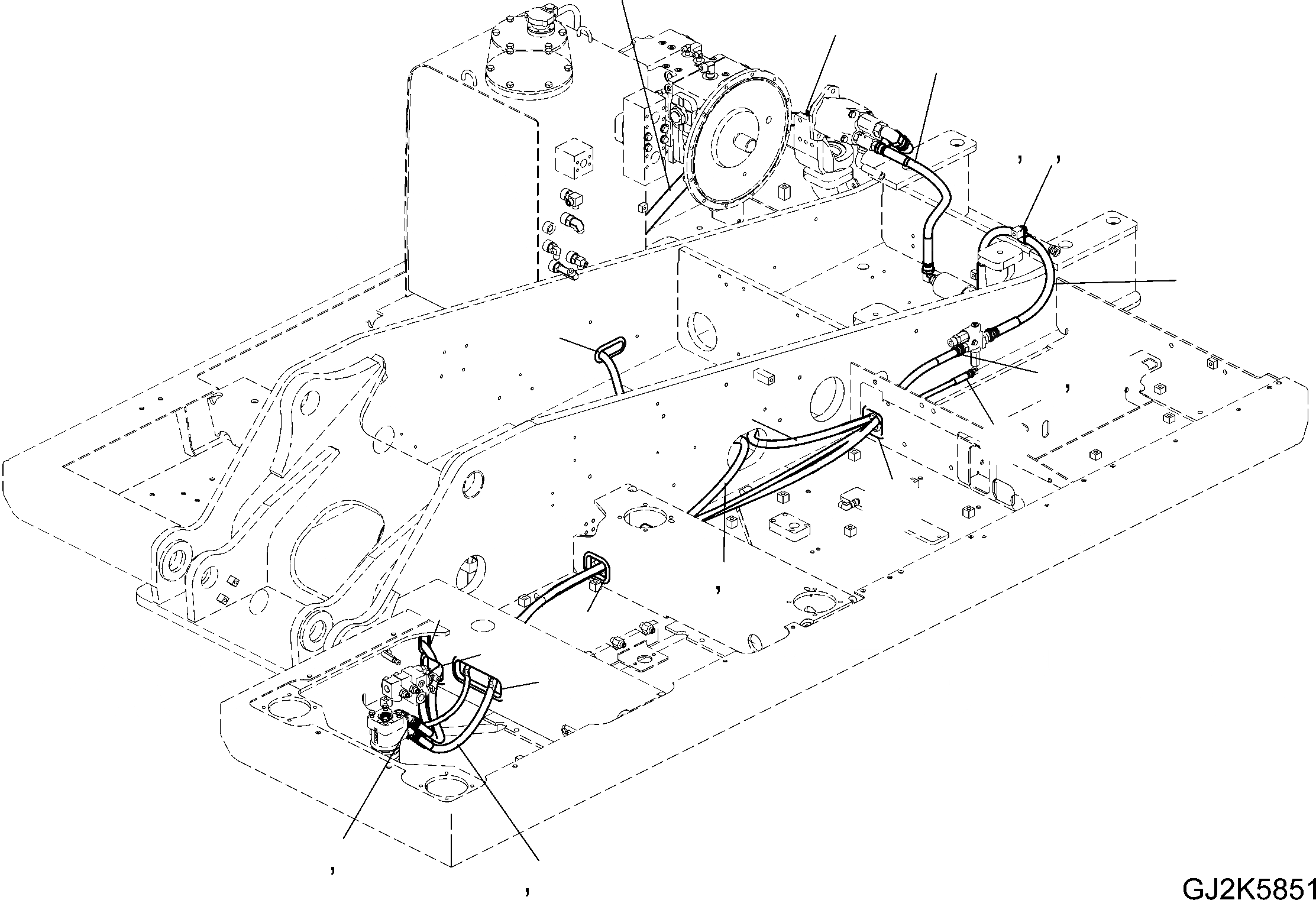 GJ2K5851