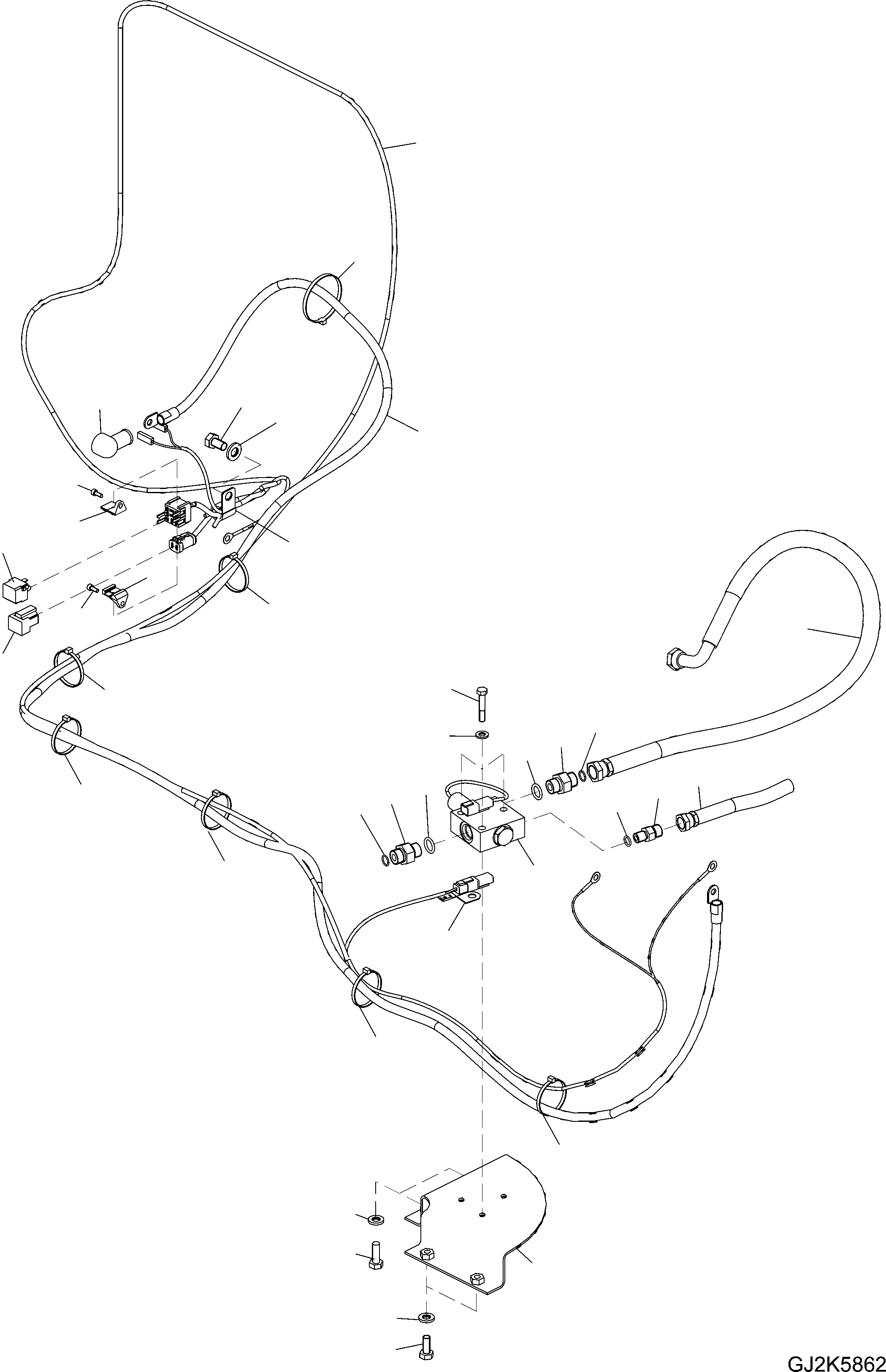 GJ2K5862