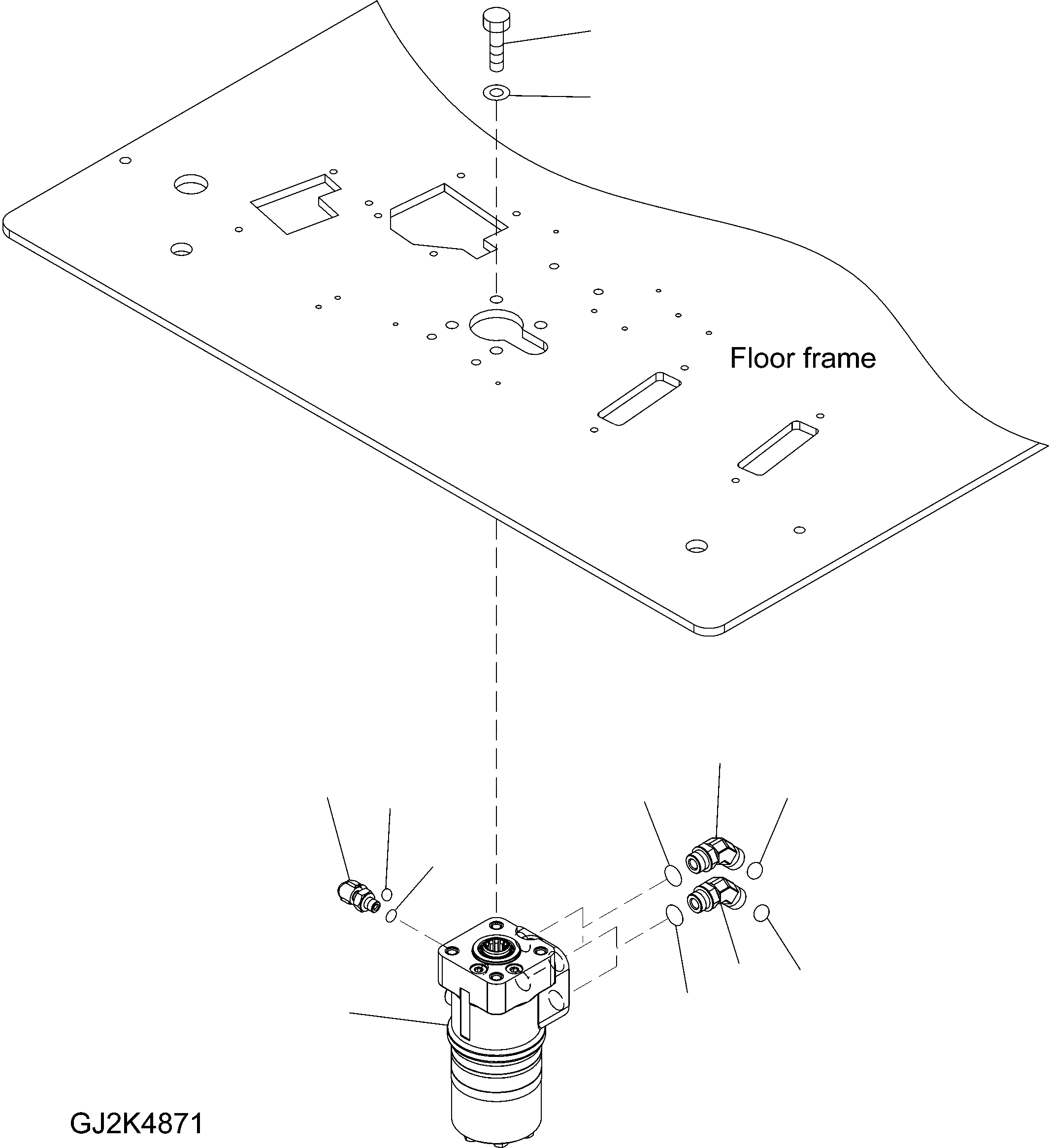 Floor frame

GJ2K4871