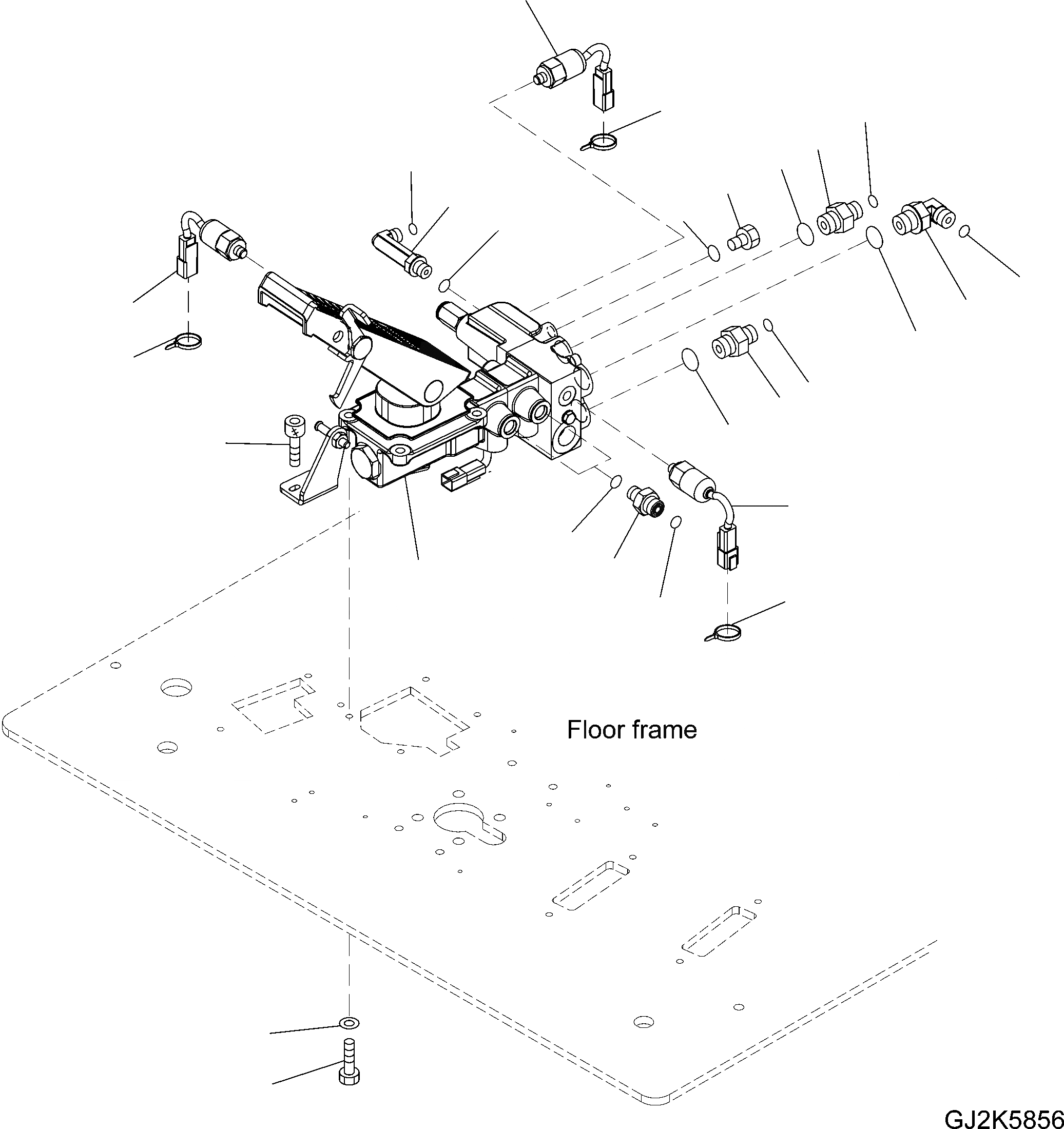 Floor frame

GJ2K5856