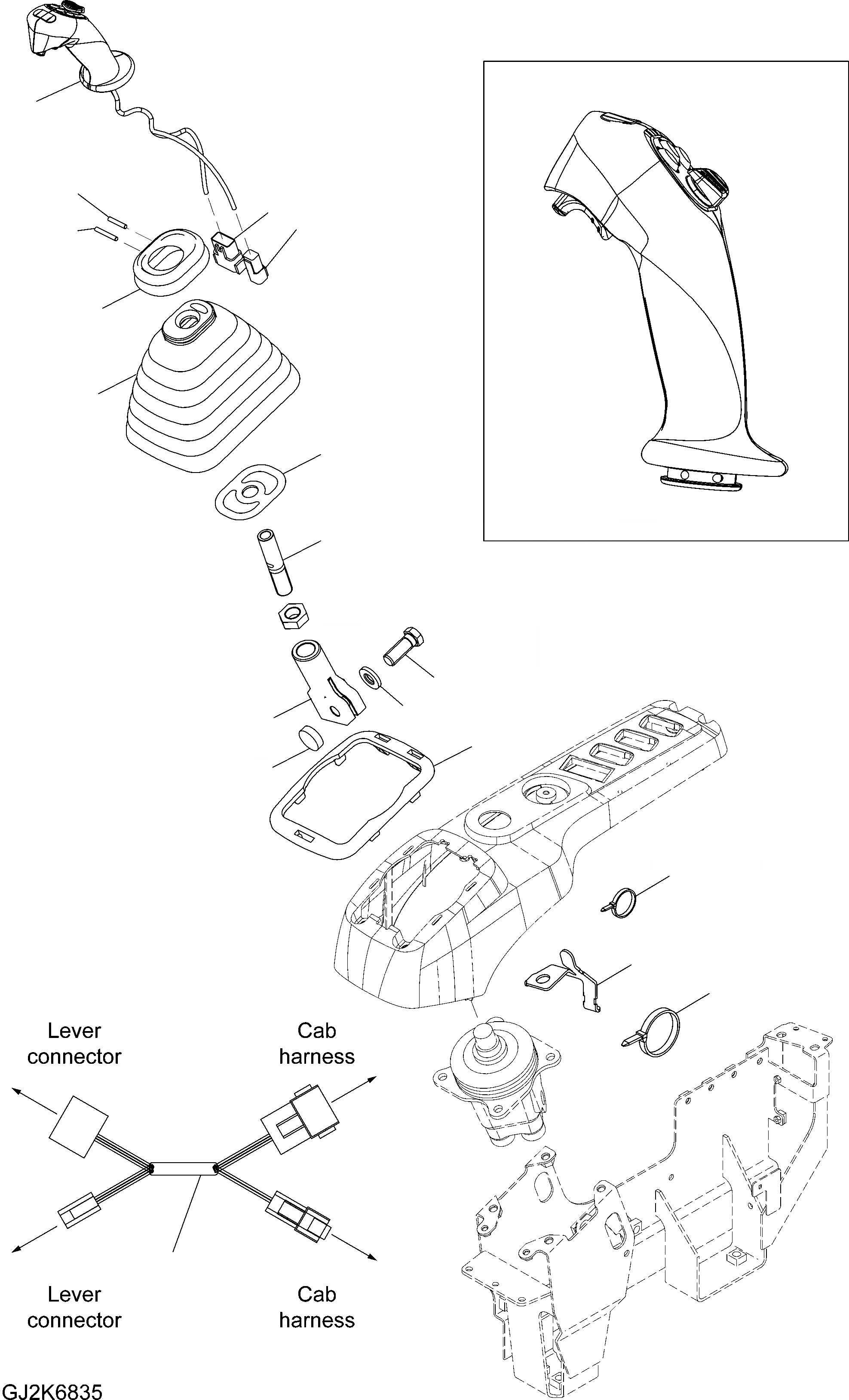 Lever connector

Cab harness

Lever connector

Cab harness

GJ2K6835