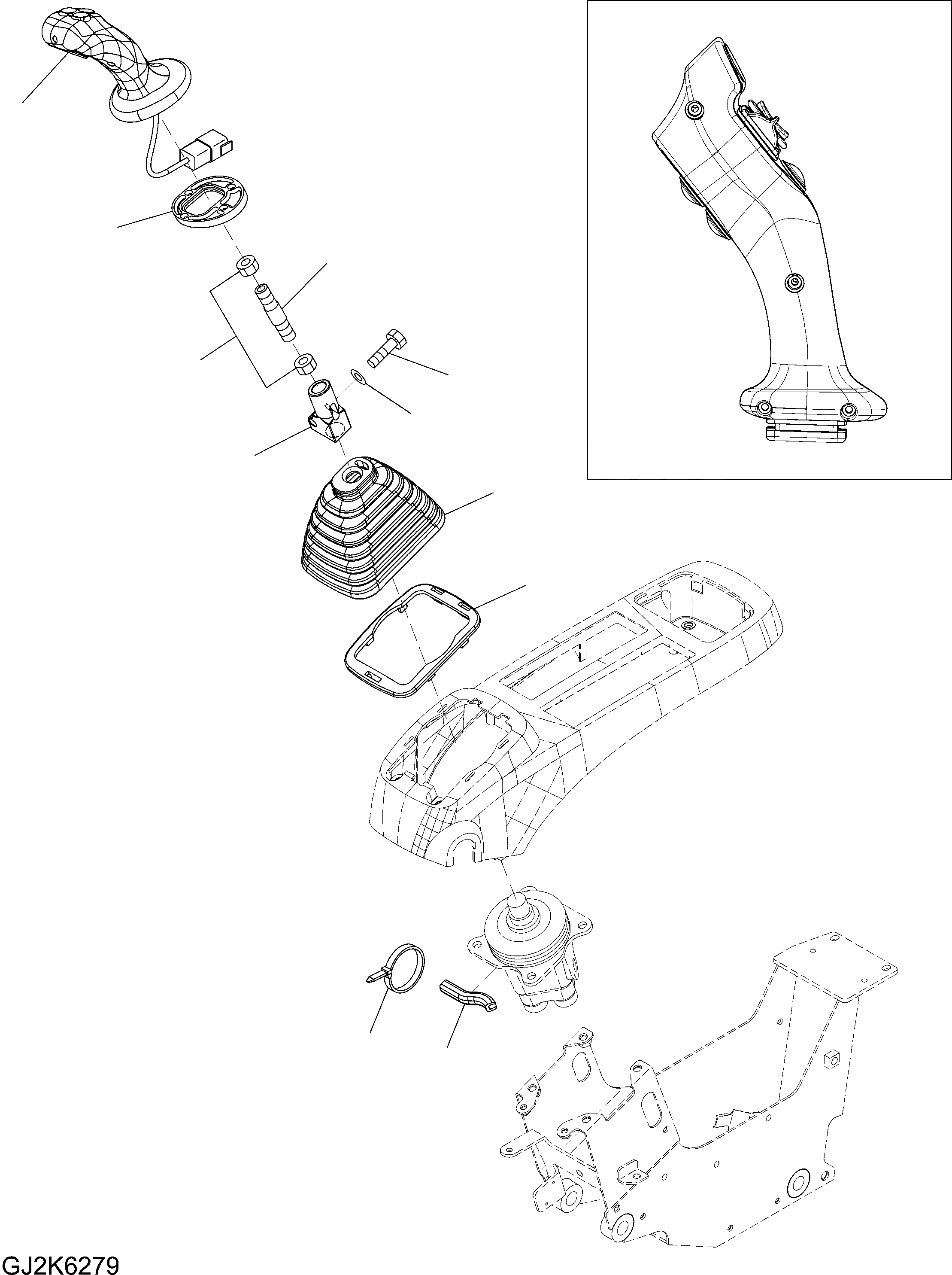 GJ2K6279