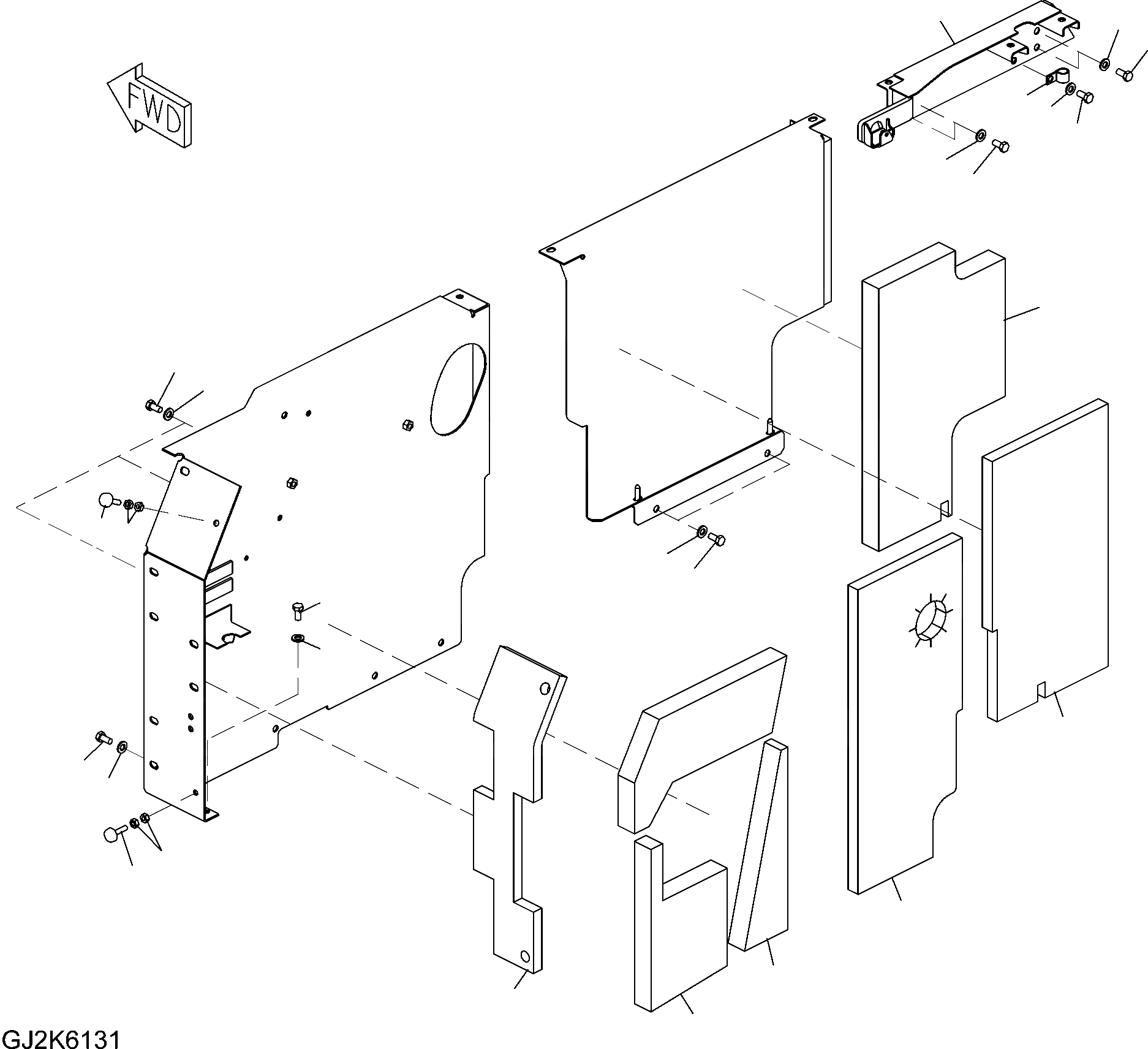 FWD

GJ2K6131