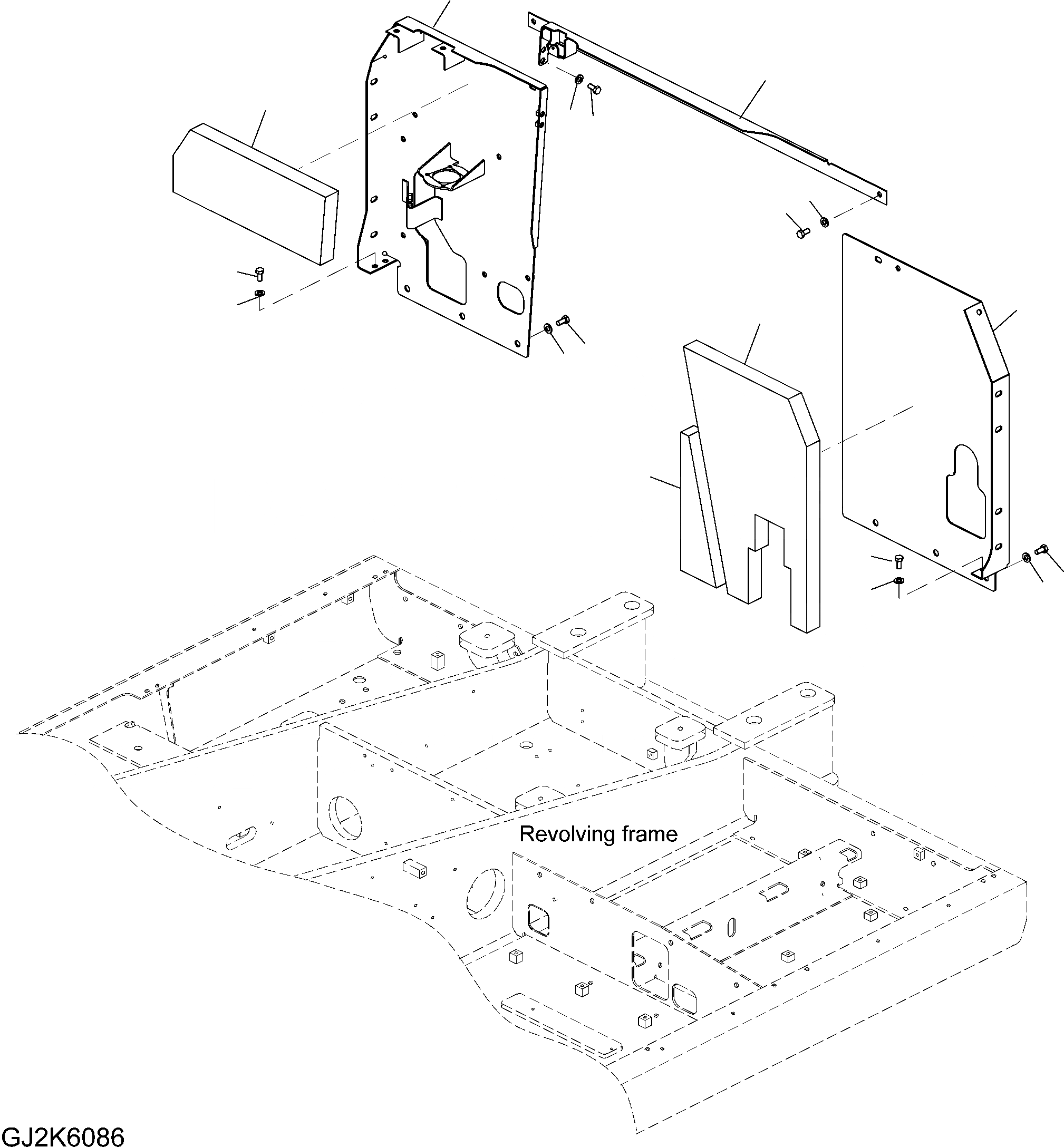 Revolving frame

GJ2K6086