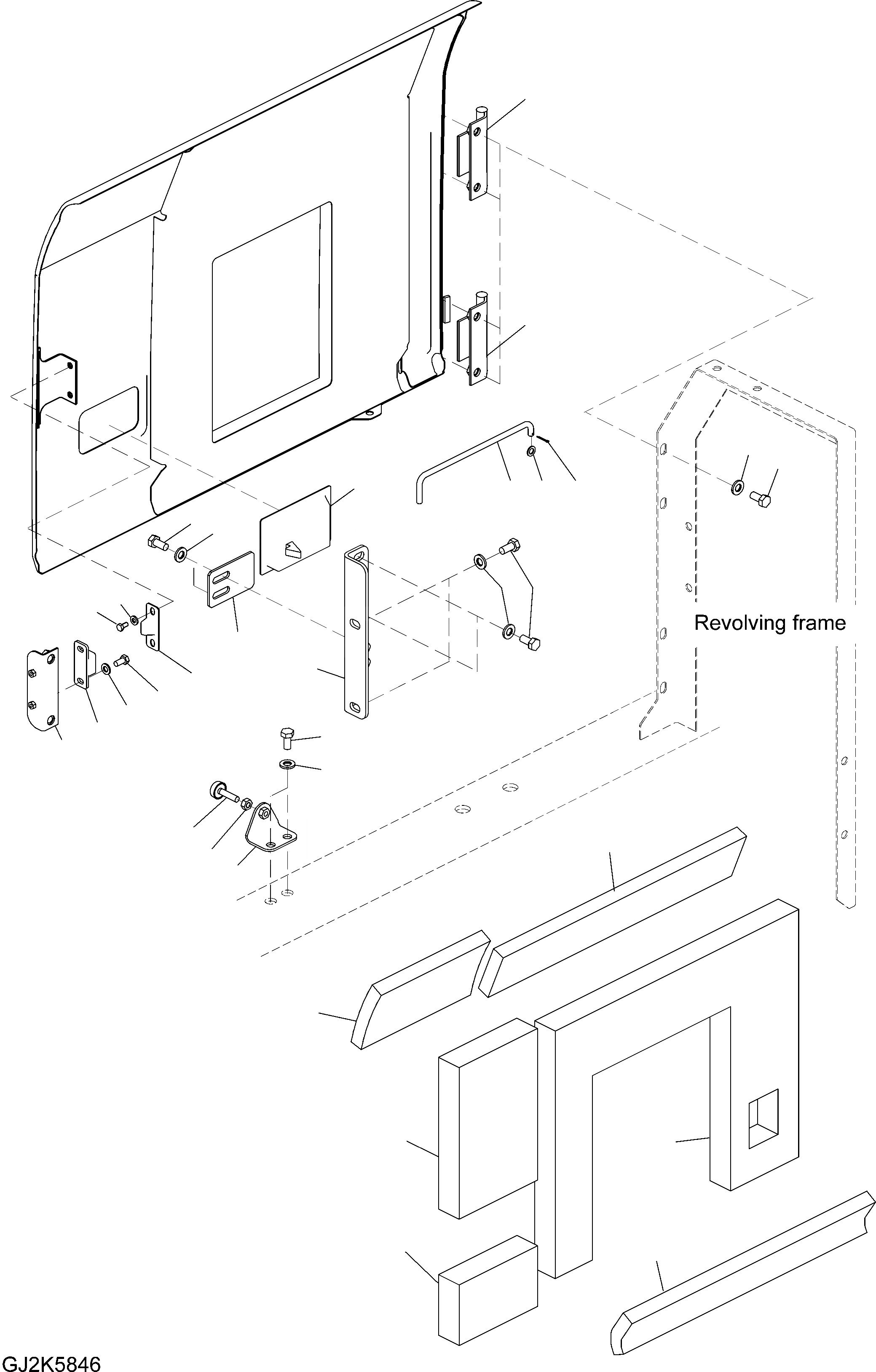 Revolving frame

GJ2K5846