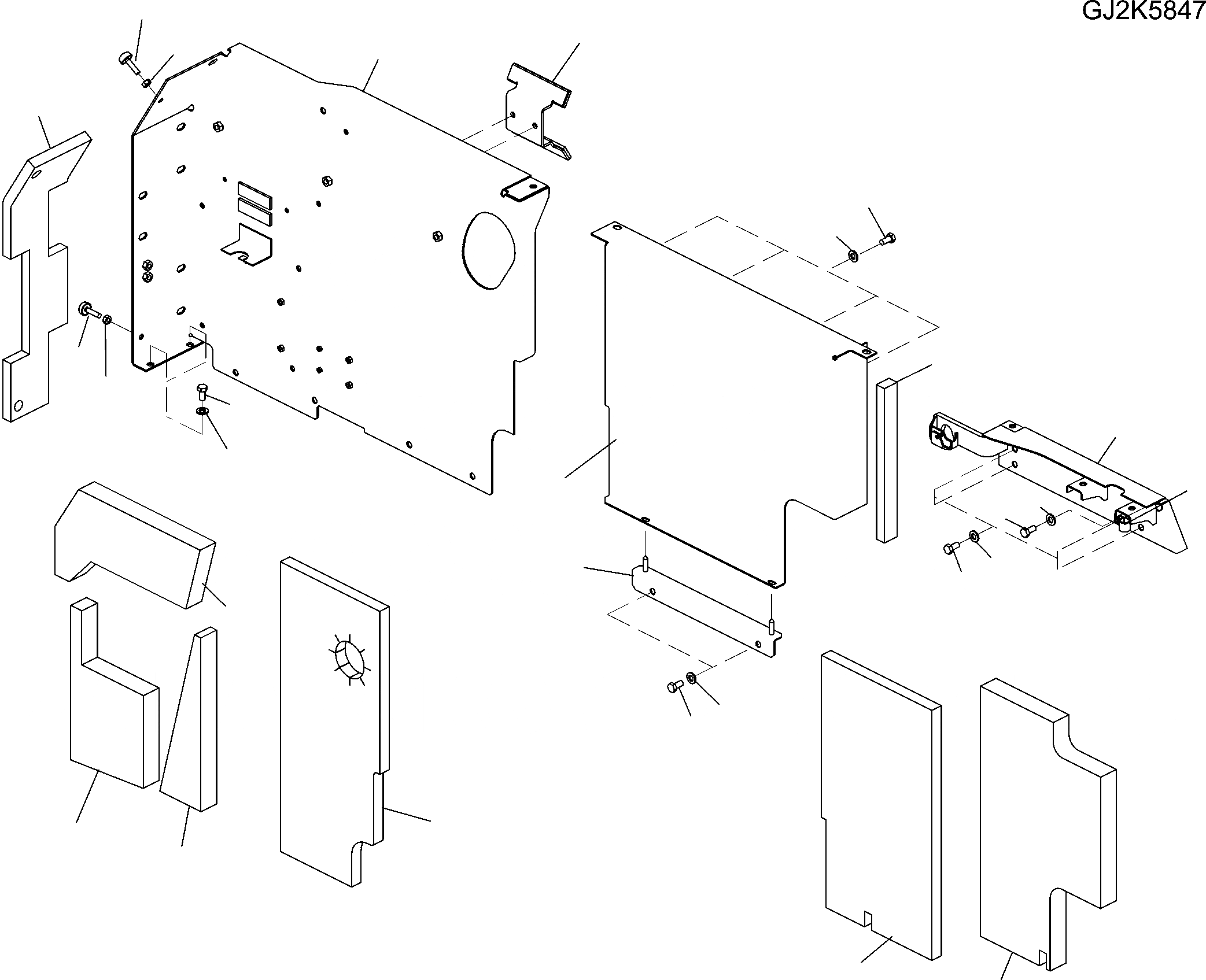 GJ2K5847