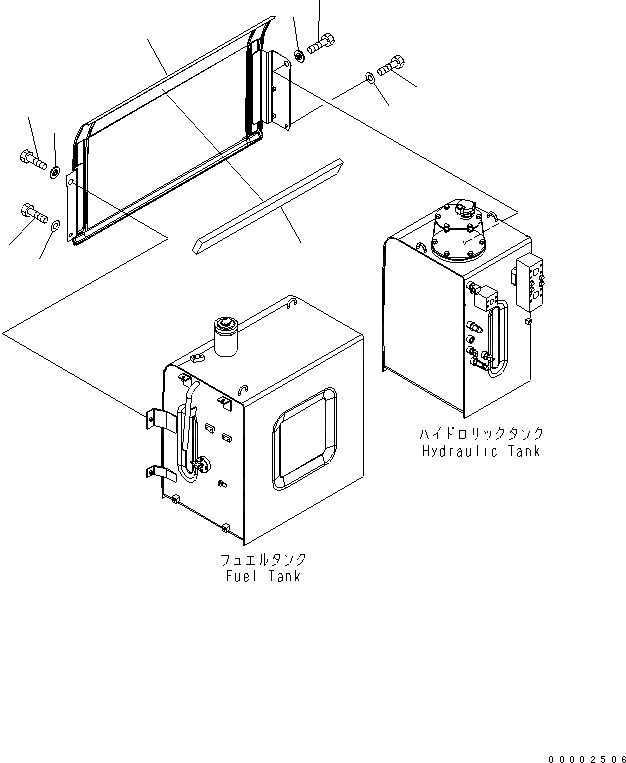 ハイドロリックタンク
Hydraulic Tank

フュエルタンク
Fuel Tank

00002506