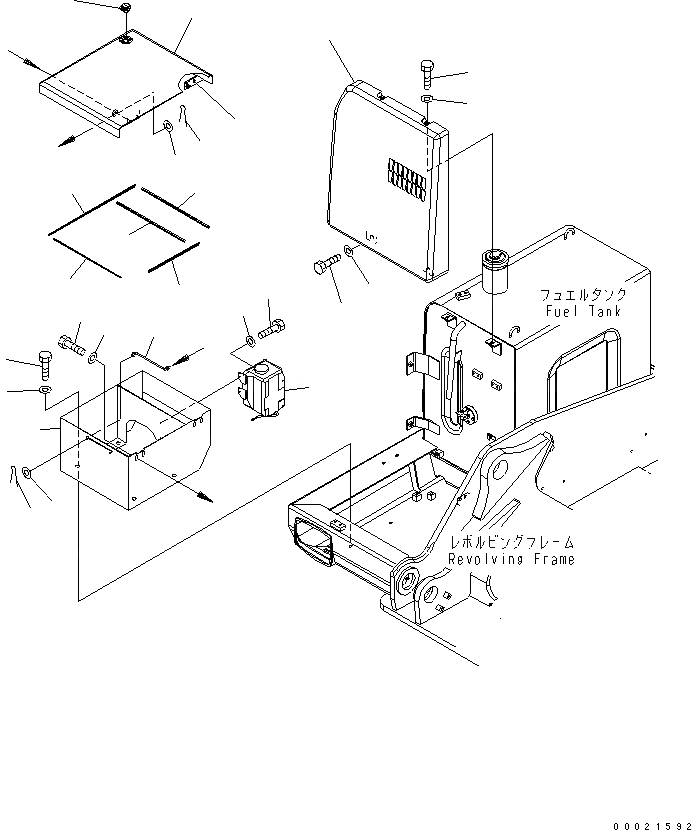 フュエルタンク
Fuel Tank

レボルビングフレーム
Revolving Frame

00021592