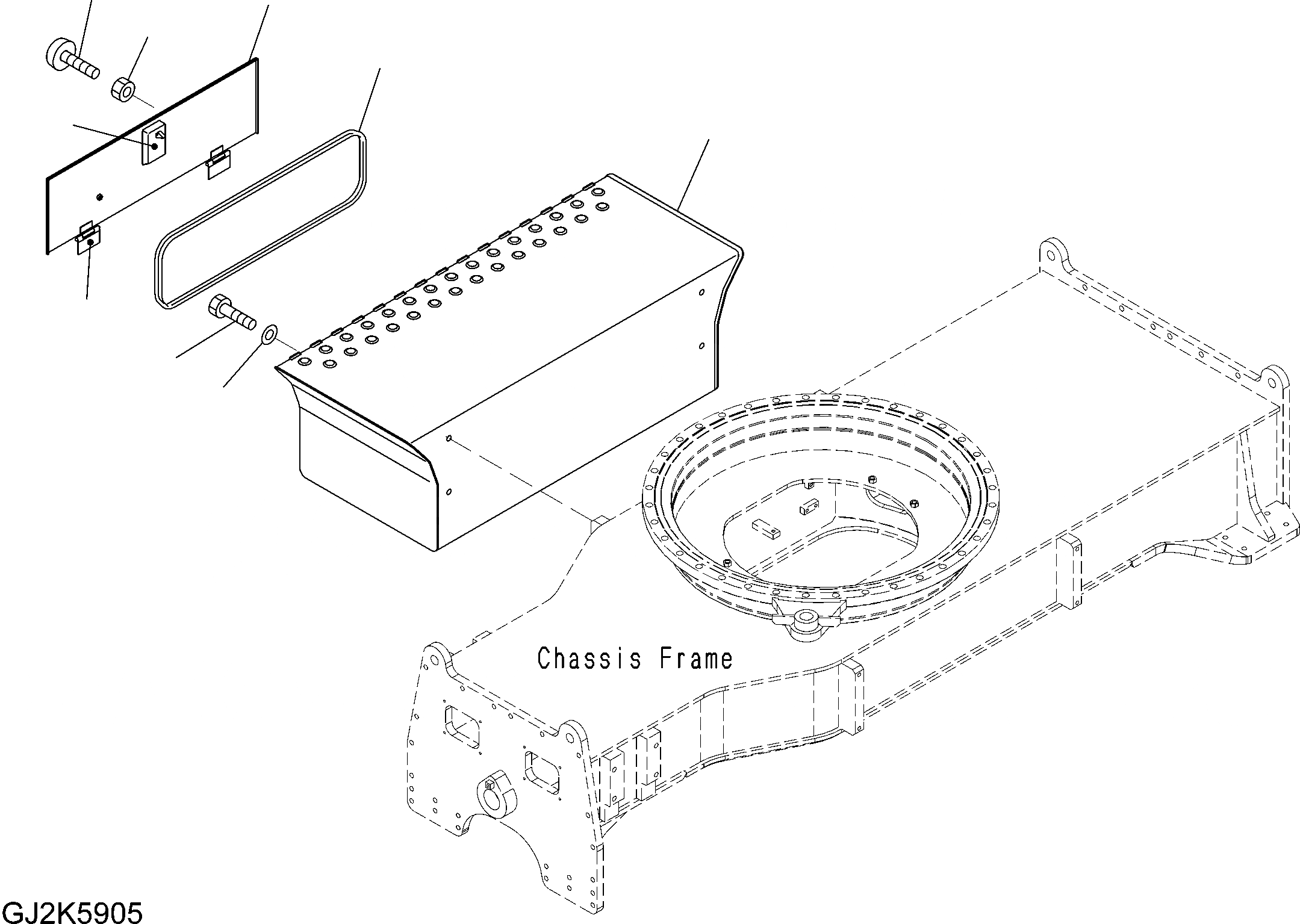 Chassis Frame

GJ2K5905