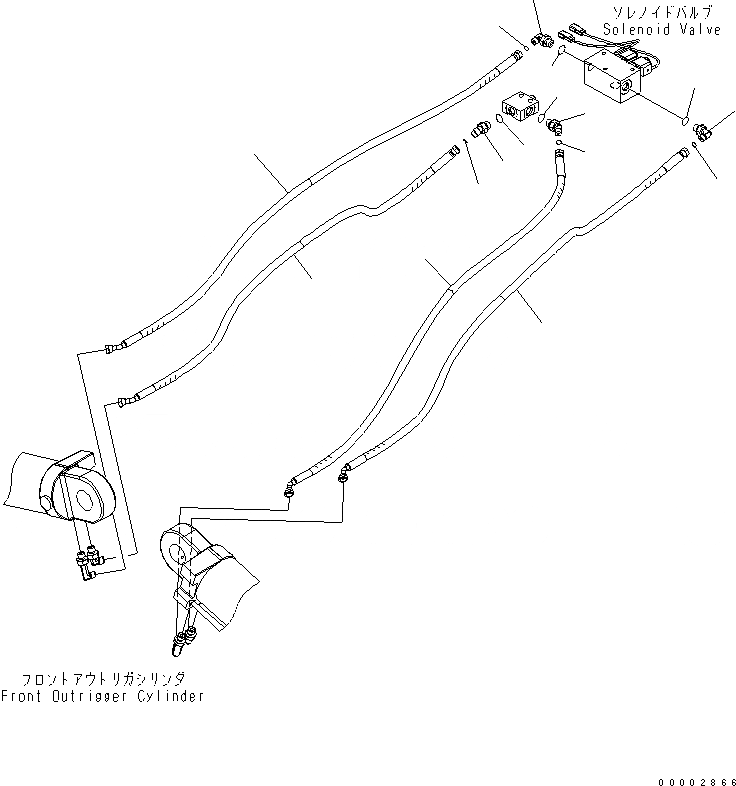 ソレノイドバルブ
Solenoid Valve

フロントアウトリガシリンダ
Front Outrigger Cylinder

00002866