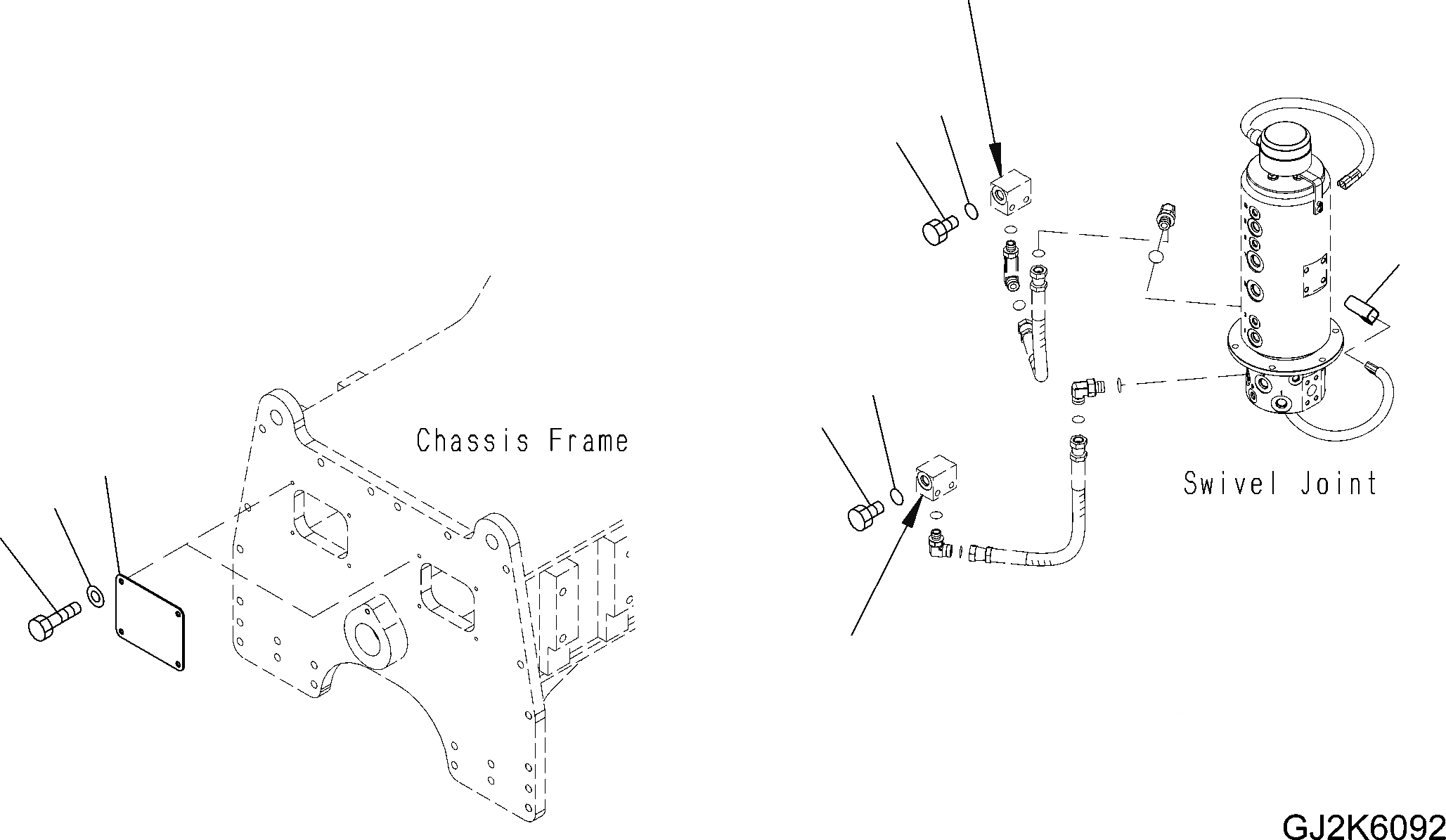 Chassis Frame

Swivel Joint

GJ2K6092