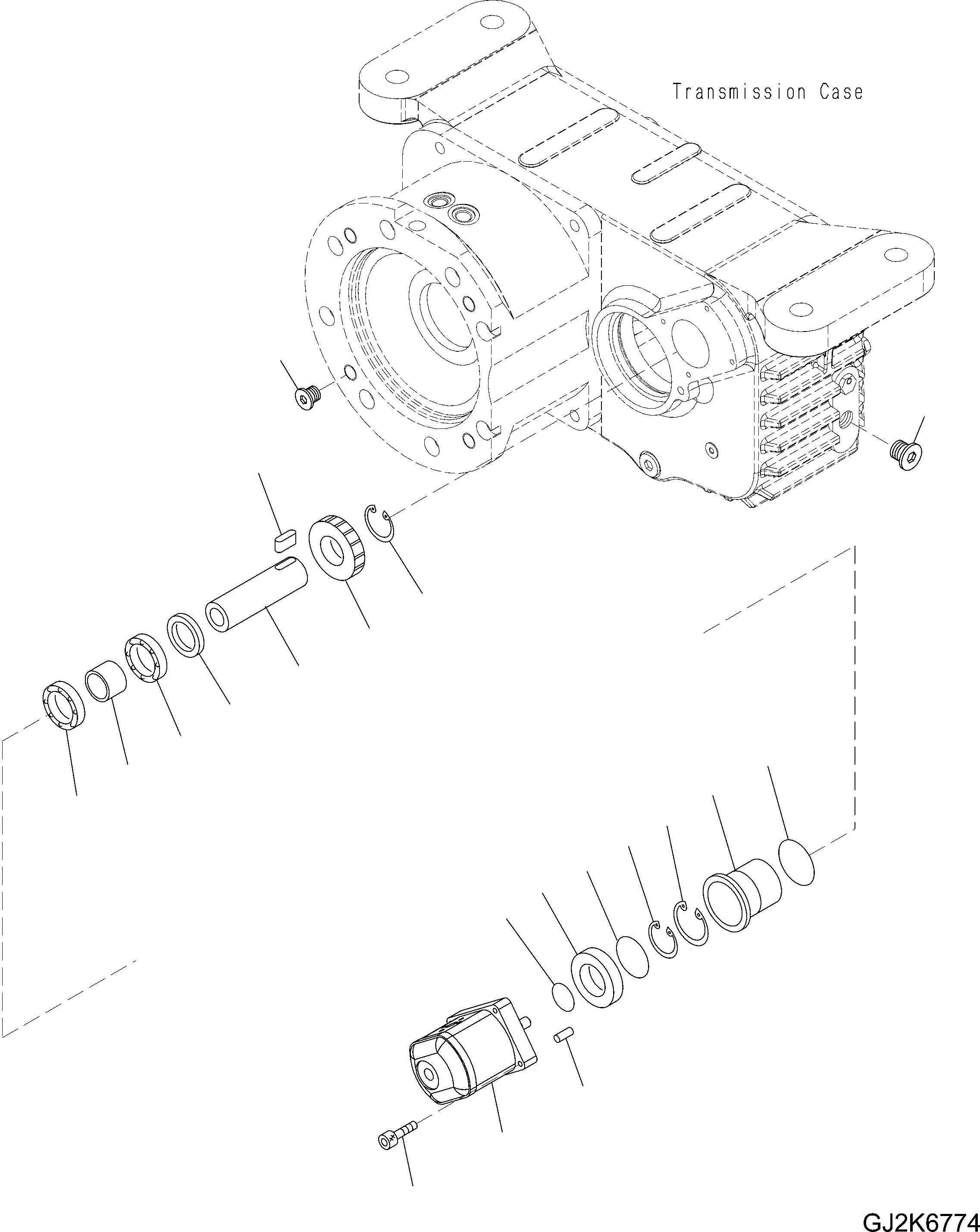 Transmission Case

GJ2K6774