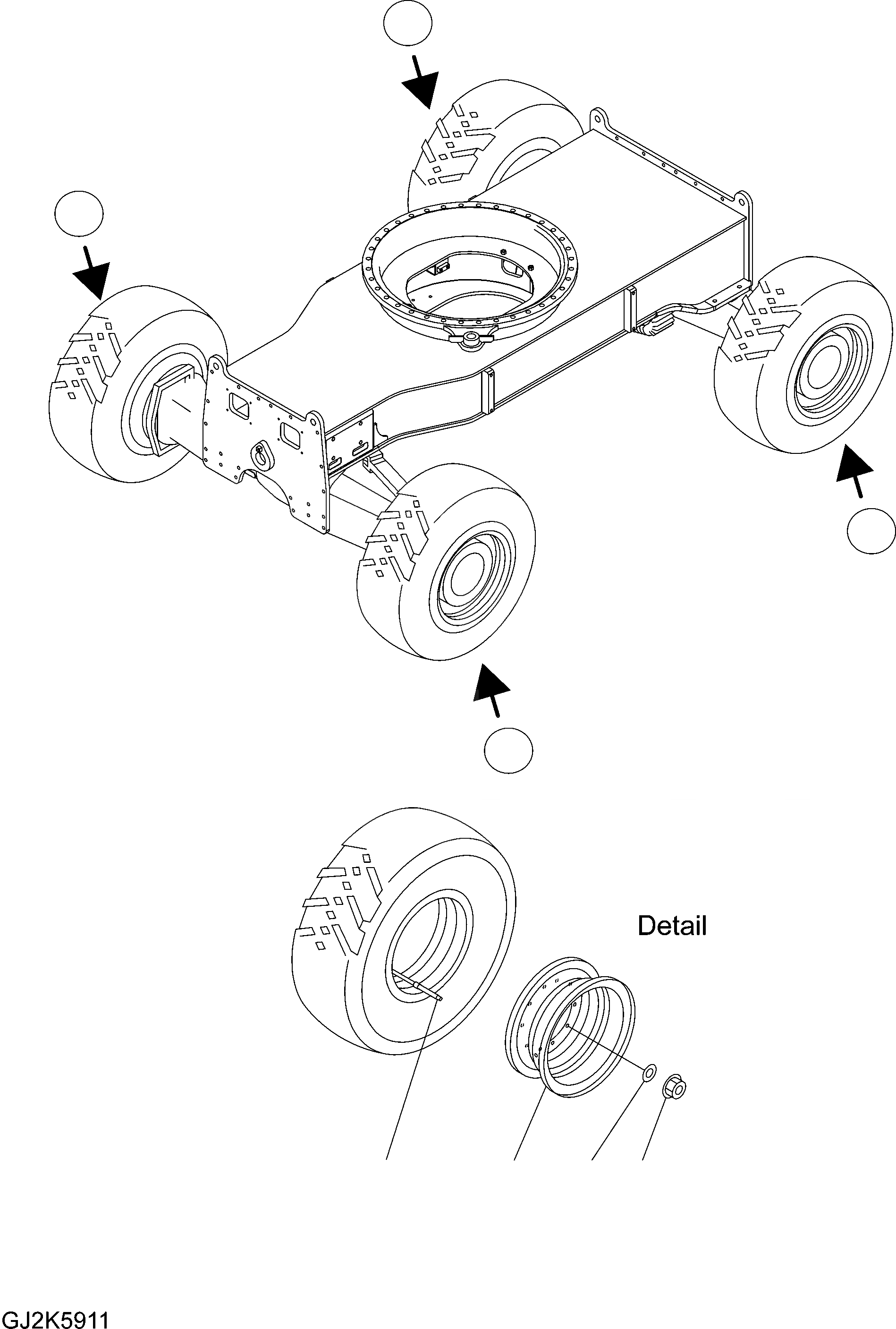 Detail

GJ2K5911