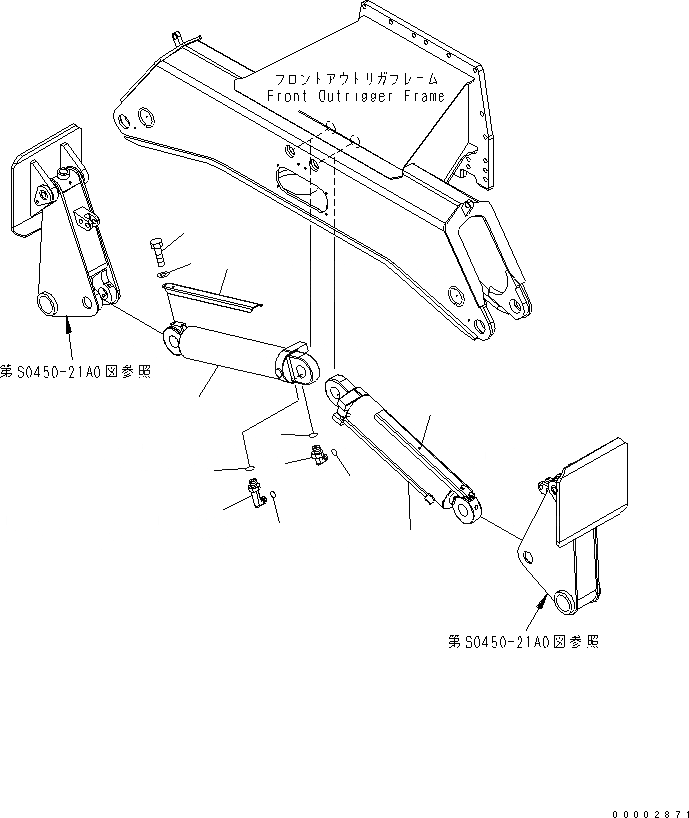 フロントアウトリガフレーム
Front Outrigger Frame

第S0450-21A0図参照

第S0450-21A0図参照

00002871